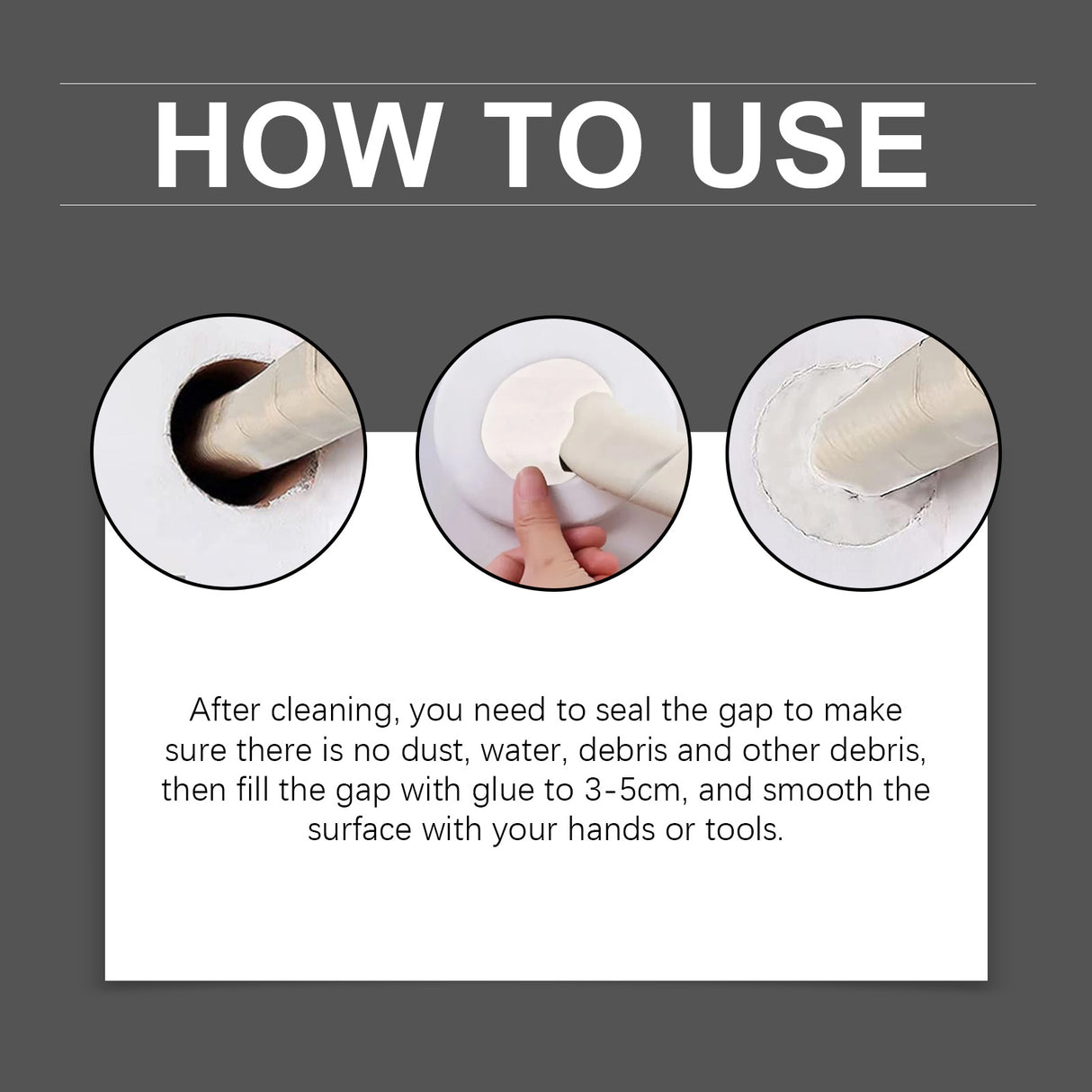 HOW TO USE

After cleaning, you need to seal the gap to make sure there is no dust, water, debris and other debris, then fill the gap with glue to 3-5cm, and smooth the surface with your hands or tools.