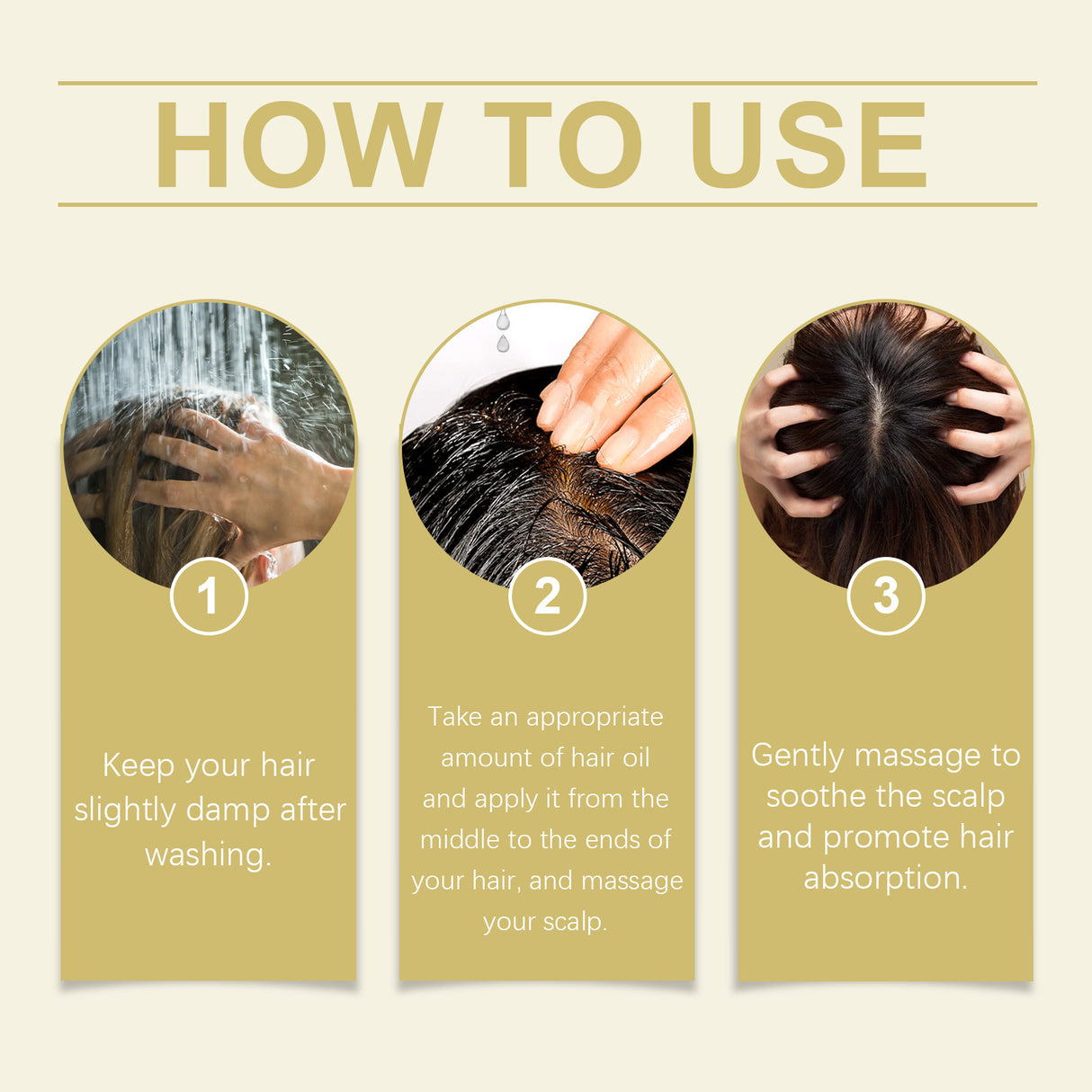 HOW TO USE

1

Keep your hair slightly damp after washing.

2

Take an appropriate amount of hair oil and apply it from the middle to the ends of your hair, and massage your scalp.

3

Gently massage to soothe the scalp and promote hair absorption.