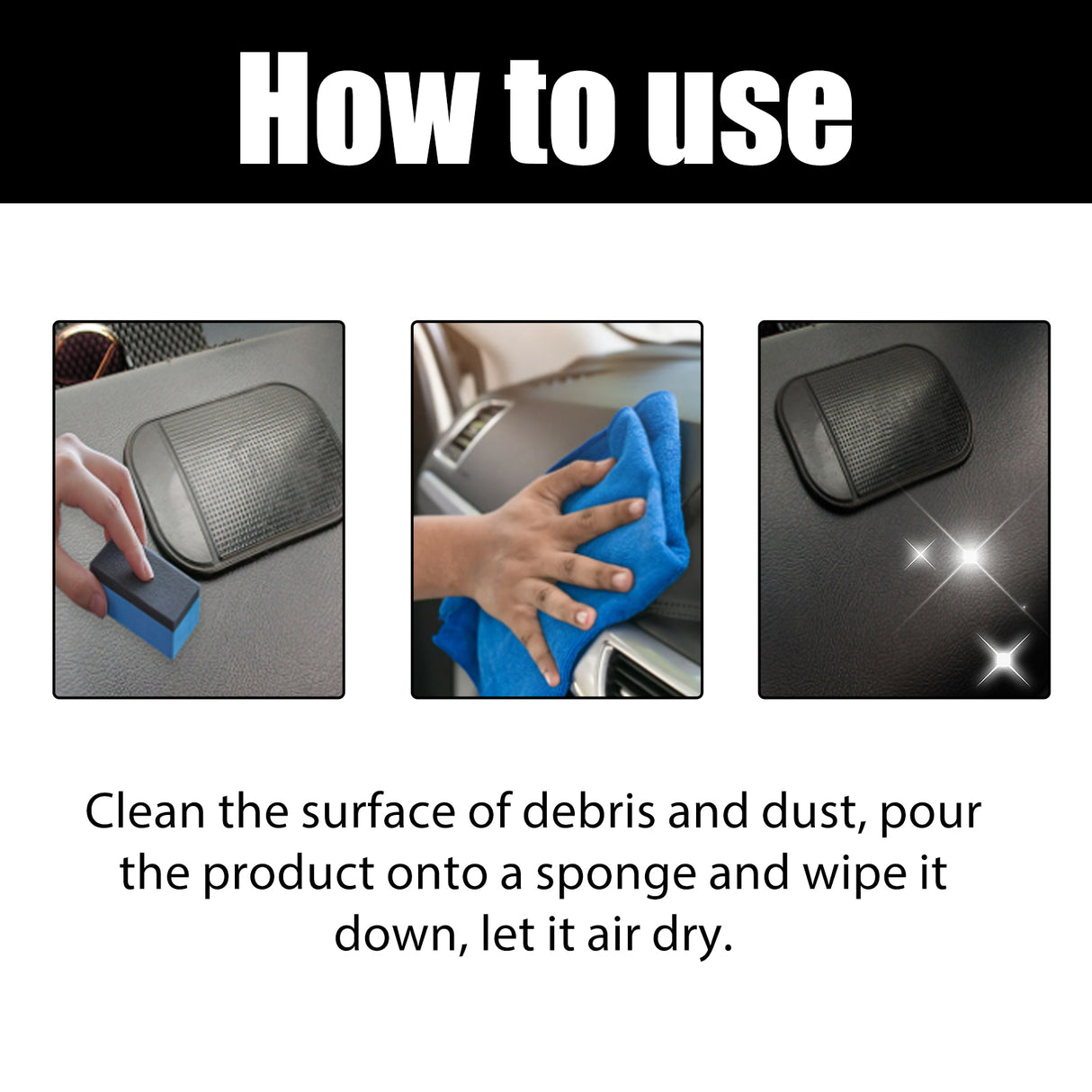 How to use

Clean the surface of debris and dust, pour the product onto a sponge and wipe it down, let it air dry.