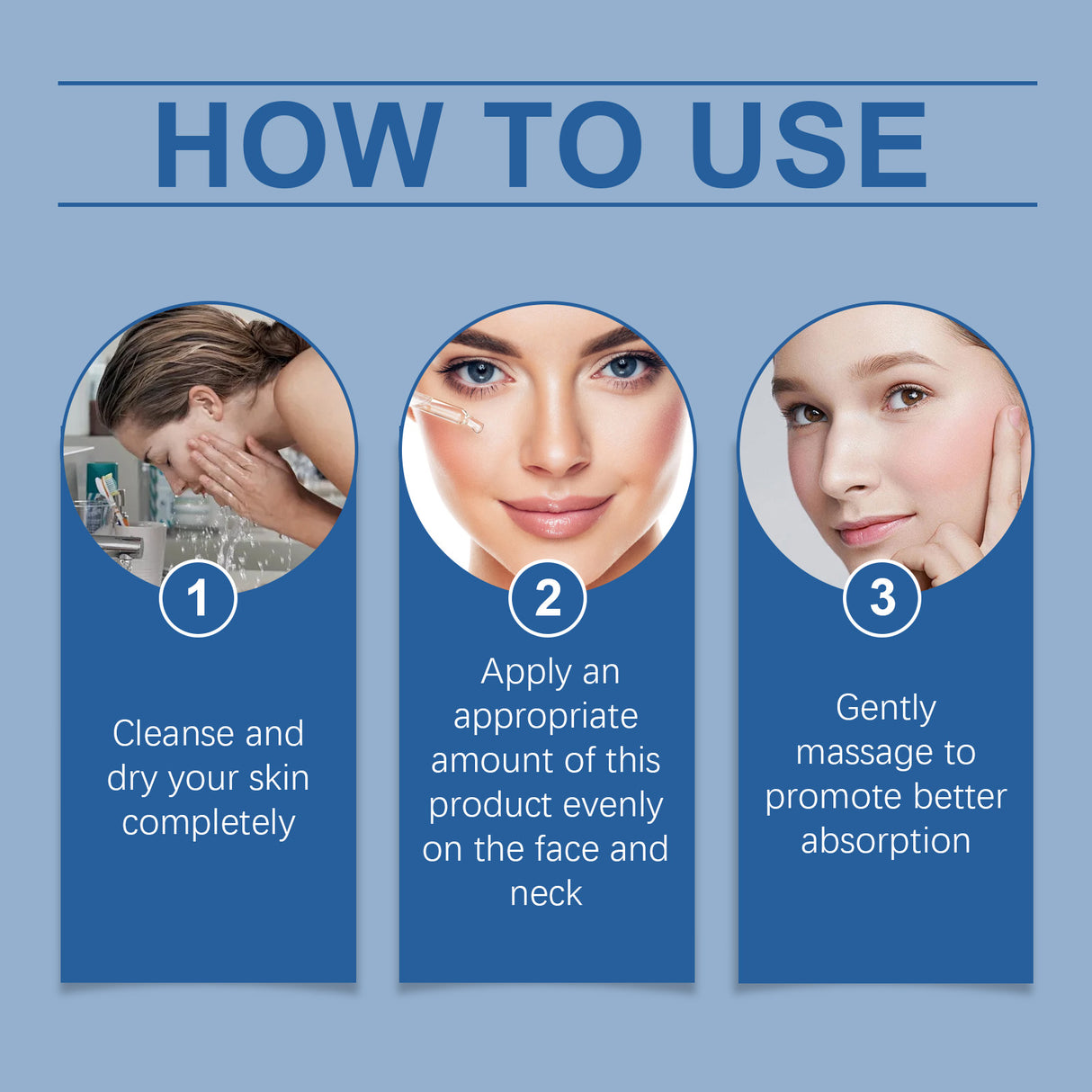 HOW TO USE

1

Cleanse and dry your skin completely

2

Apply an appropriate amount of this product evenly on the face and neck

3

Gently massage to promote better absorption