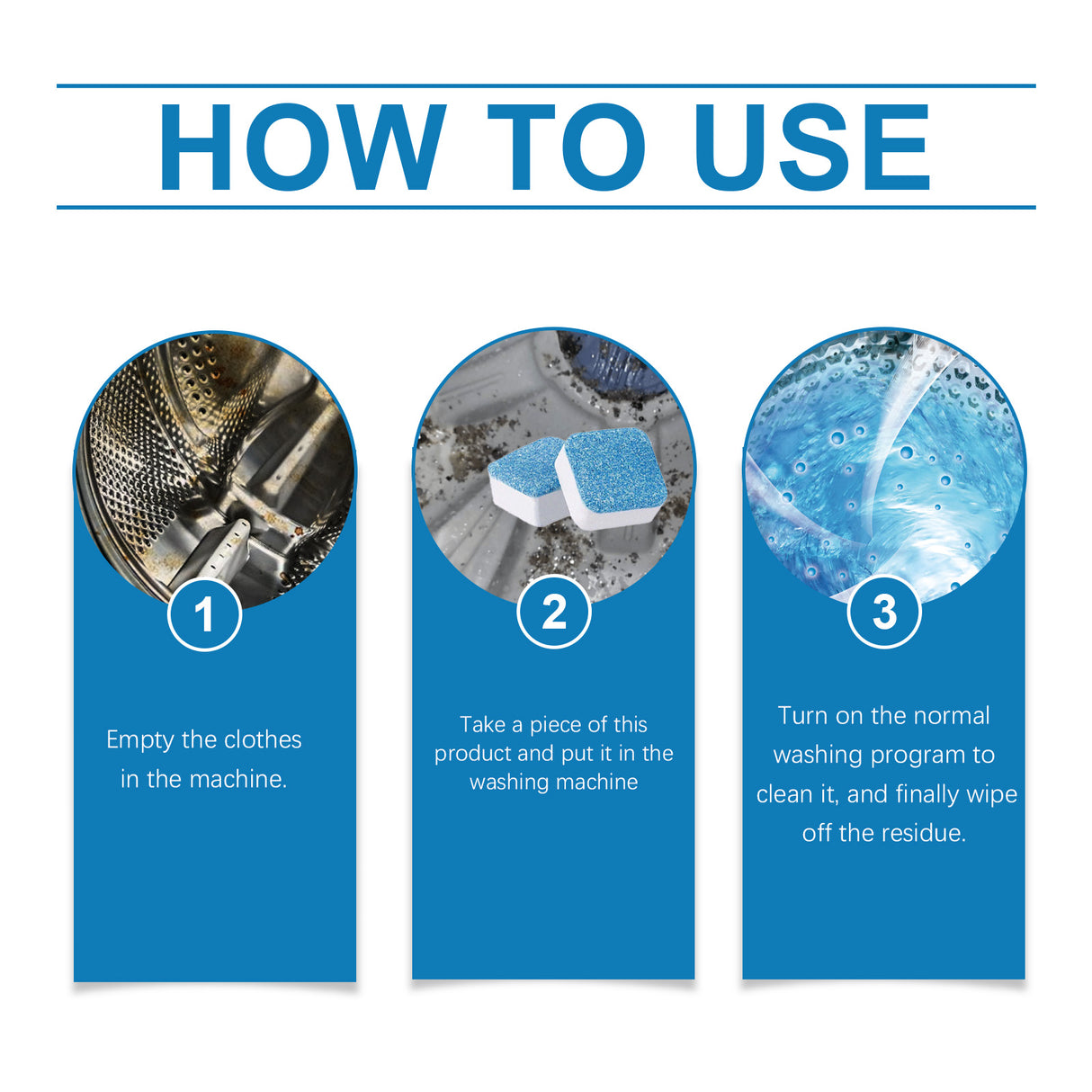 HOW TO USE

1

Empty the clothes in the machine.

2

Take a piece of this product and put it in the washing machine

3

Turn on the normal washing program to clean it, and finally wipe off the residue.