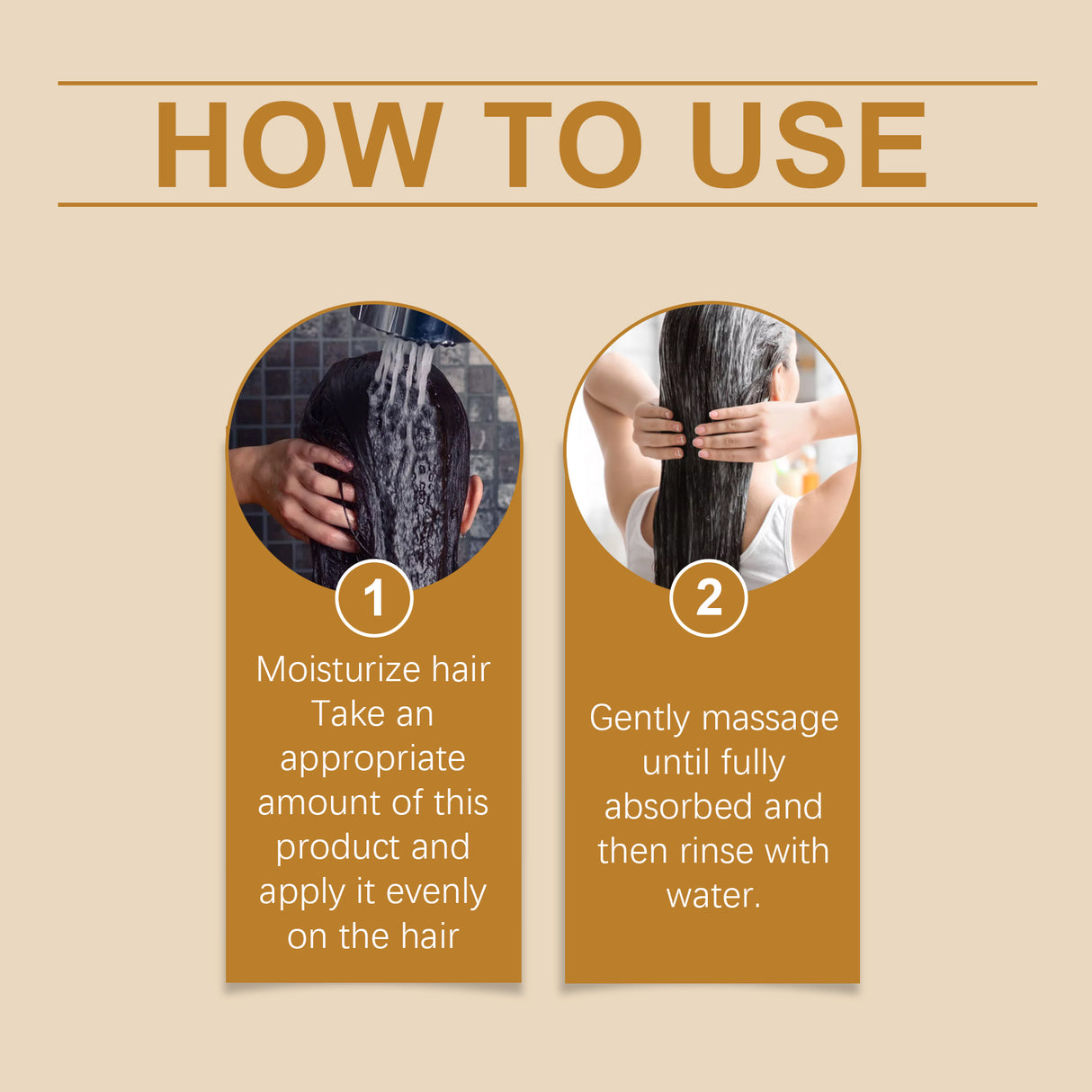 HOW TO USE

1

Moisturize hair
Take an appropriate amount of this product and apply it evenly on the hair

2

Gently massage until fully absorbed and then rinse with water.