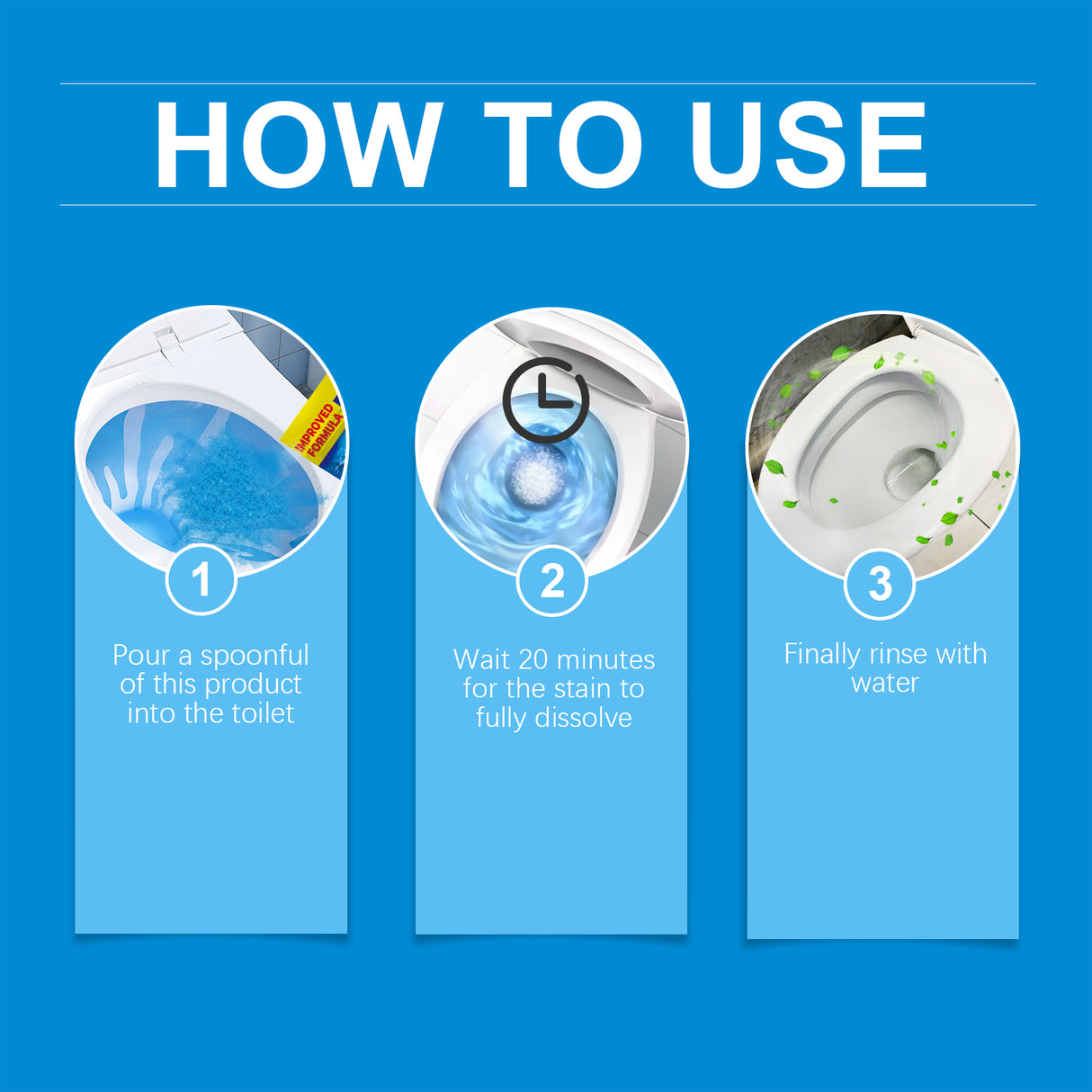 HOW TO USE

IMPROVED FORMULA

1

Pour a spoonful of this product into the toilet

2

Wait 20 minutes for the stain to fully dissolve

3

Finally rinse with water