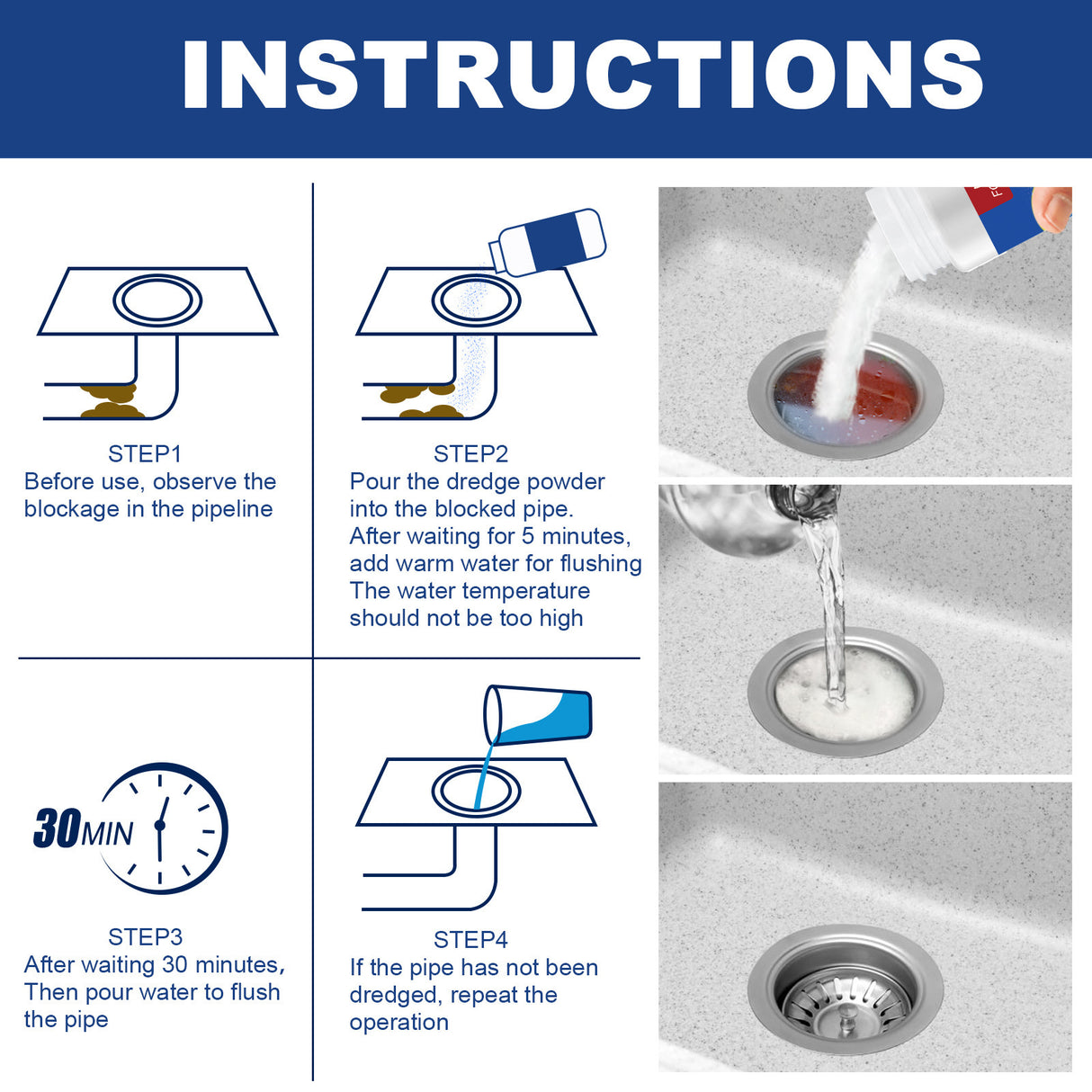 INSTRUCTIONS

STEP1
Before use, observe the blockage in the pipeline

STEP2
Pour the dredge powder into the blocked pipe.
After waiting for 5 minutes, add warm water for flushing
The water temperature should not be too high

30MIN

STEP3
After waiting 30 minutes, Then pour water to flush the pipe

STEP4
If the pipe has not been dredged, repeat the operation