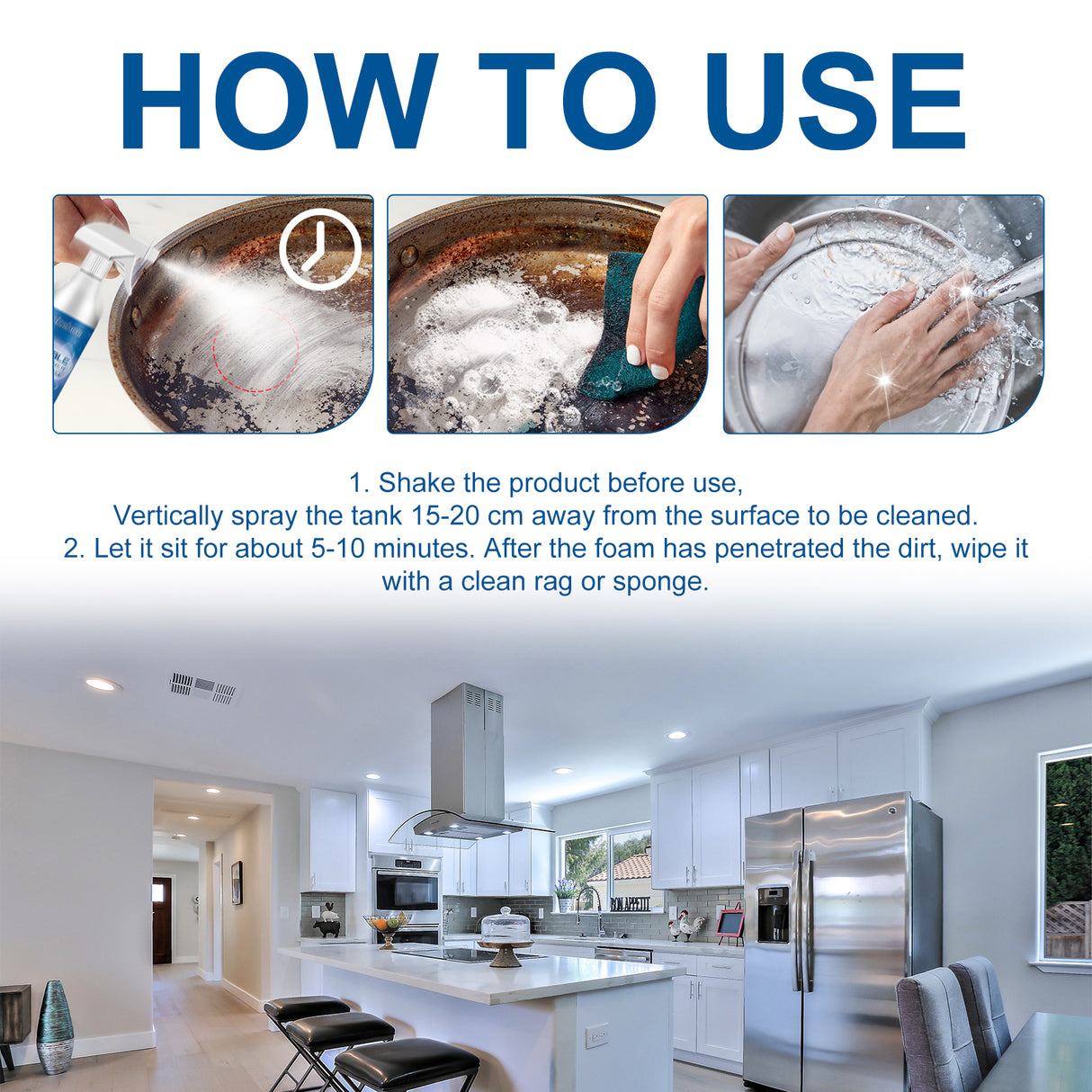 HOW TO USE

1. Shake the product before use,
Vertically spray the tank 15-20 cm away from the surface to be cleaned.
2. Let it sit for about 5-10 minutes. After the foam has penetrated the dirt, wipe it with a clean rag or sponge.

BON APPETIT