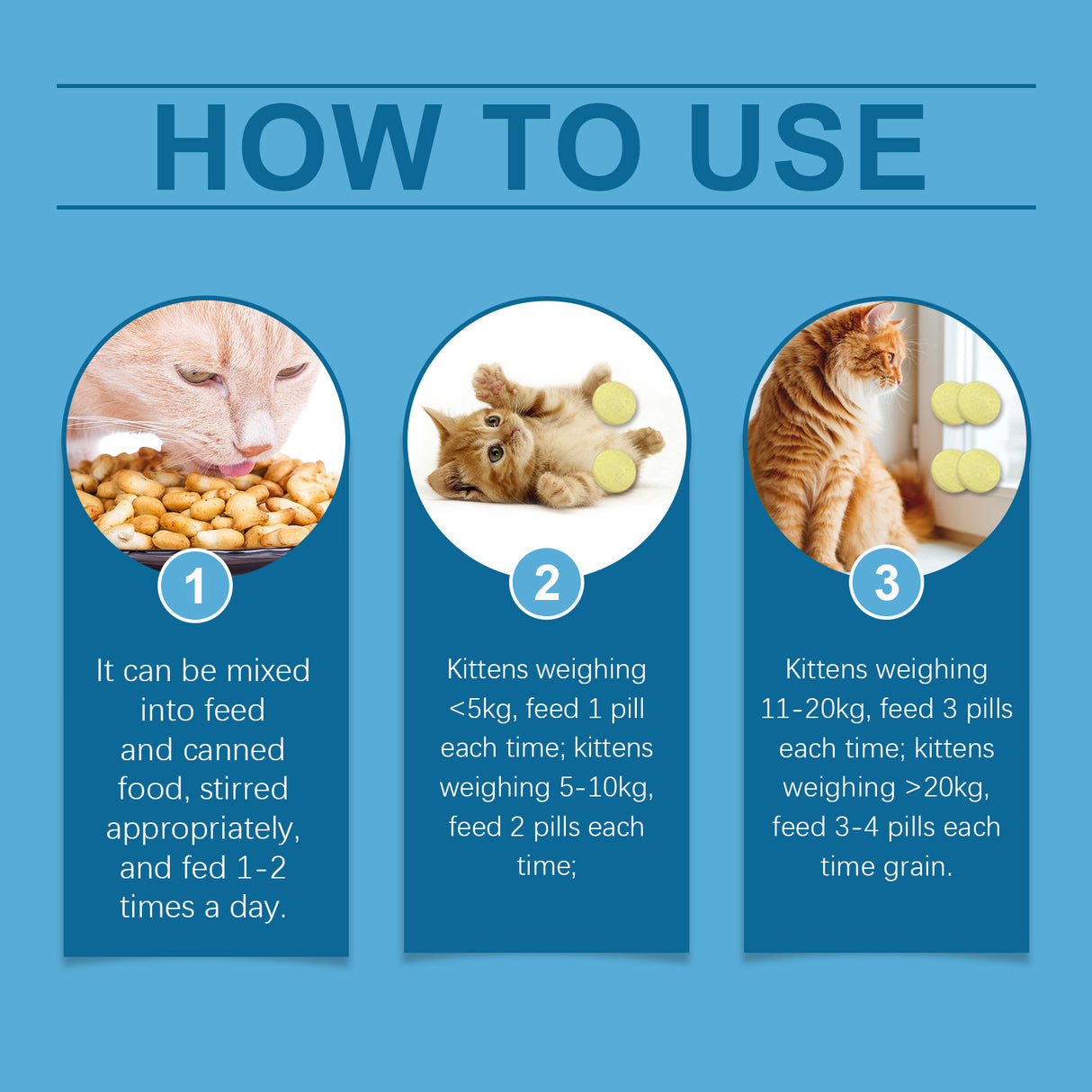 HOW TO USE

1

It can be mixed into feed and canned food, stirred appropriately, and fed 1-2 times a day.

2

Kittens weighing <5kg, feed 1 pill each time; kittens weighing 5-10kg, feed 2 pills each time;

3

Kittens weighing 11-20kg, feed 3 pills each time; kittens weighing >20kg, feed 3-4 pills each time grain.