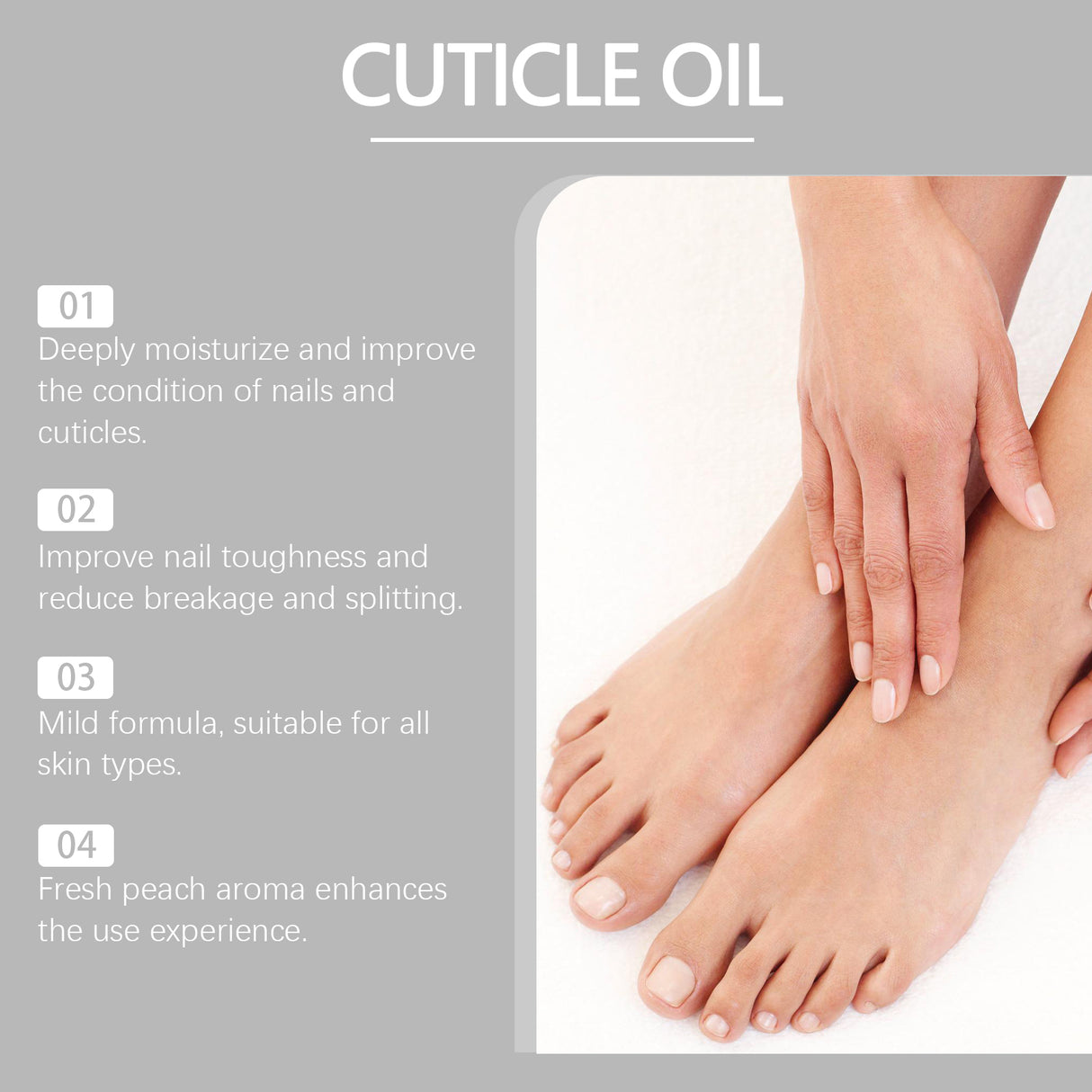 CUTICLE OIL

01
Deeply moisturize and improve the condition of nails and cuticles.

02
Improve nail toughness and reduce breakage and splitting.

03
Mild formula, suitable for all skin types.

04
Fresh peach aroma enhances the use experience.