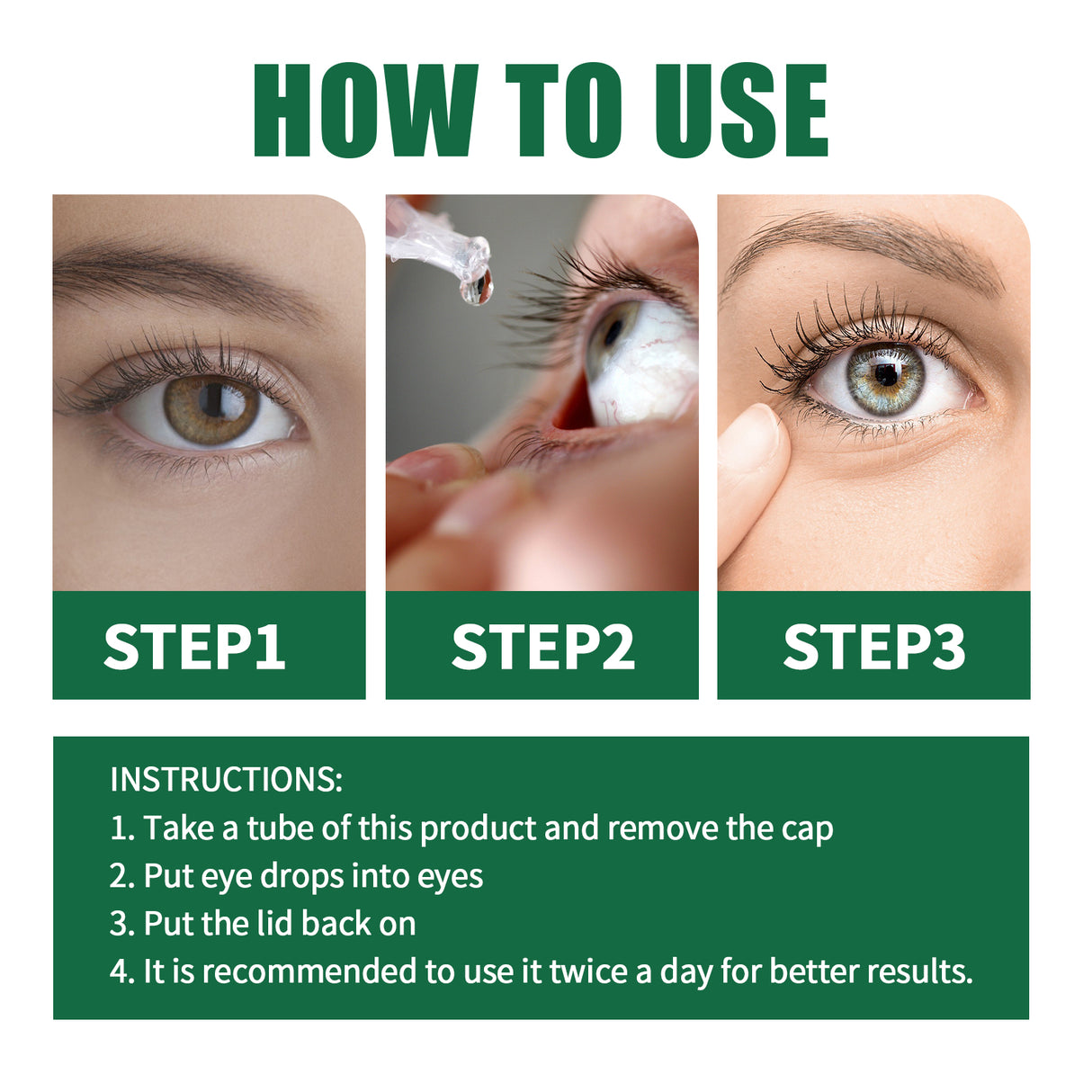 HOW TO USE

STEP1

STEP2

STEP3

INSTRUCTIONS:
1. Take a tube of this product and remove the cap
2. Put eye drops into eyes
3. Put the lid back on
4. It is recommended to use it twice a day for better results.