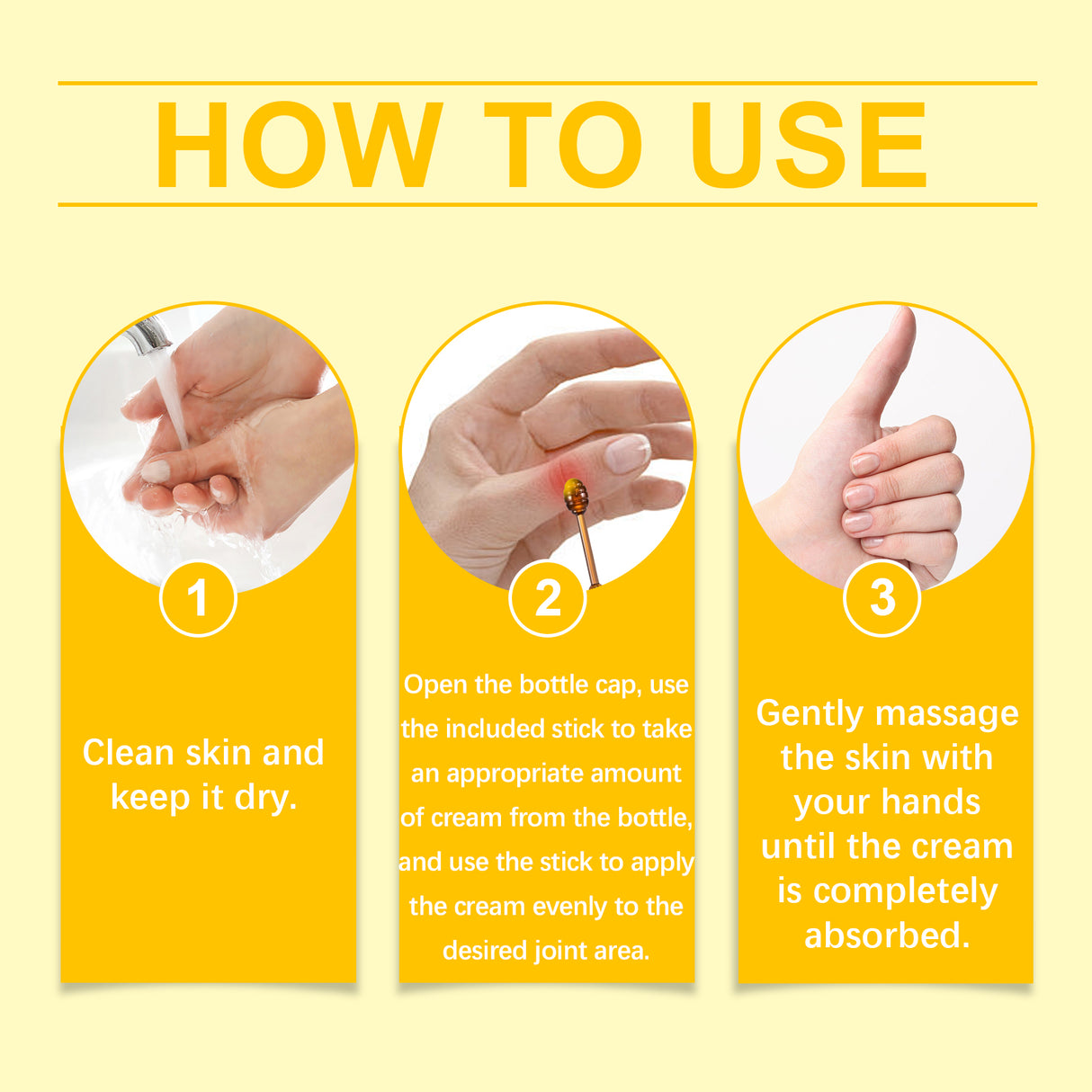 HOW TO USE

1

Clean skin and keep it dry.

2

Open the bottle cap, use the included stick to take an appropriate amount of cream from the bottle, and use the stick to apply the cream evenly to the desired joint area.

3

Gently massage the skin with your hands until the cream is completely absorbed.