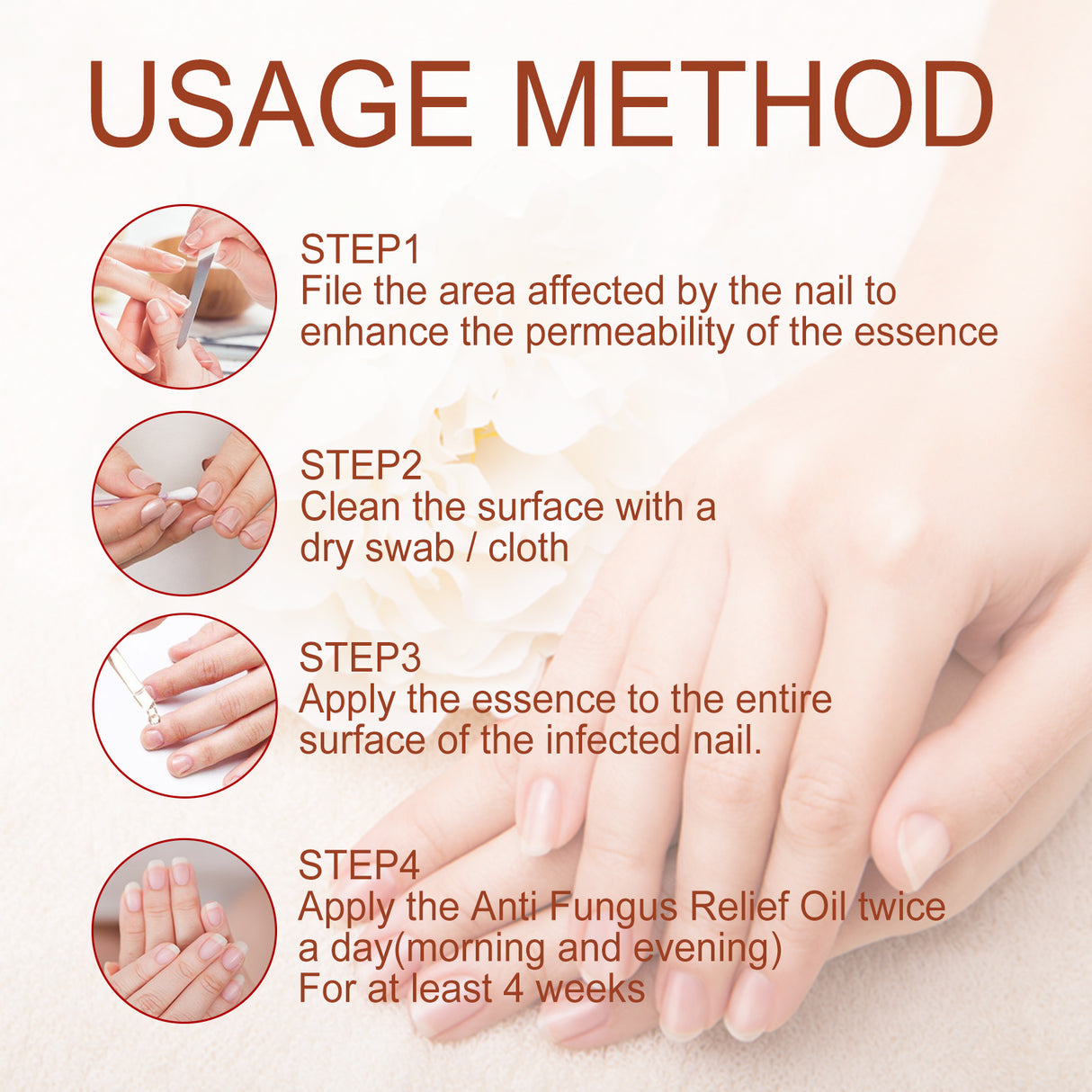 USAGE METHOD

STEP1
File the area affected by the nail to enhance the permeability of the essence

STEP2
Clean the surface with a dry swab / cloth

STEP3
Apply the essence to the entire surface of the infected nail.

STEP4
Apply the Anti Fungus Relief Oil twice a day(morning and evening)
For at least 4 weeks