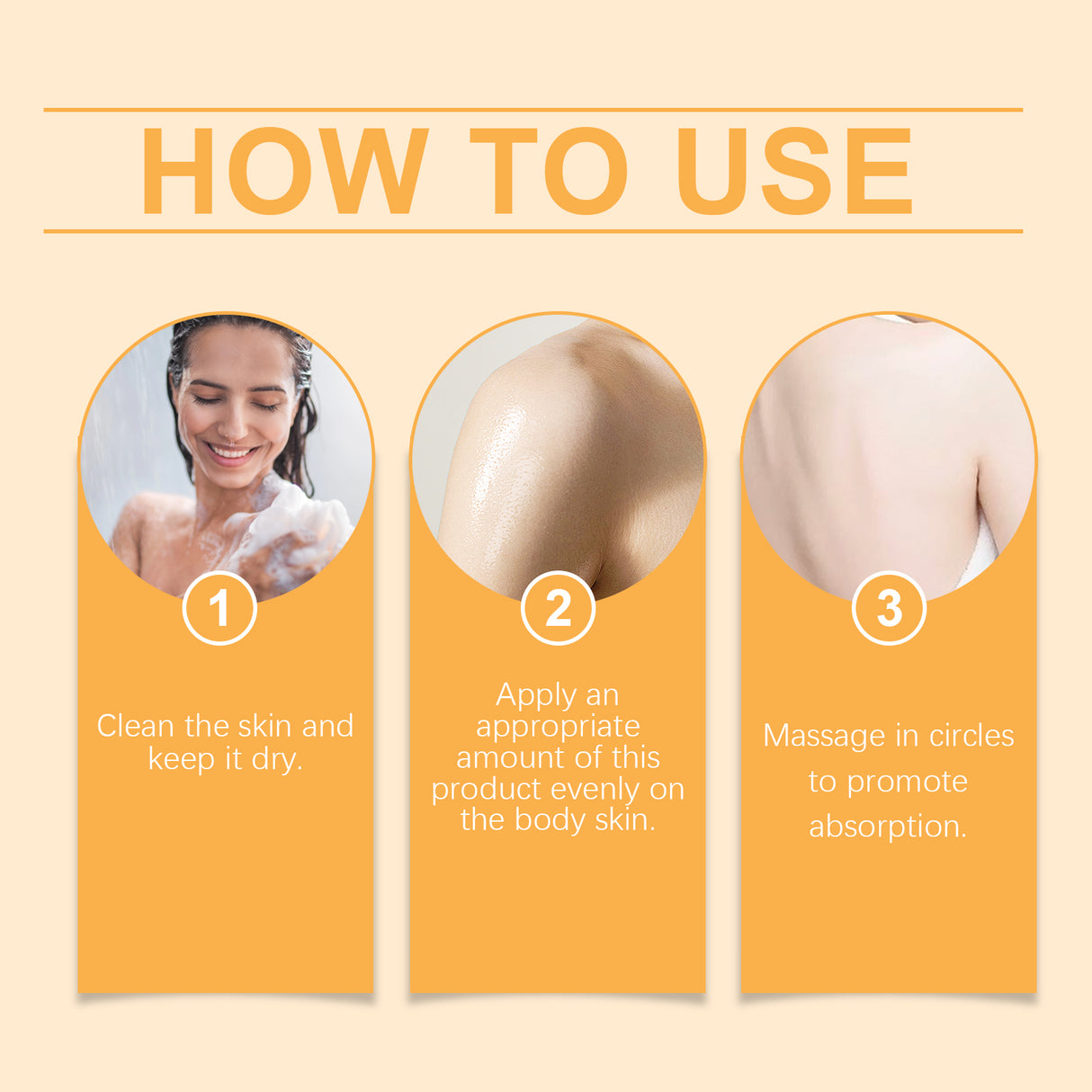 HOW TO USE

1

Clean the skin and keep it dry.

2

Apply an appropriate amount of this product evenly on the body skin.

3

Massage in circles to promote absorption.