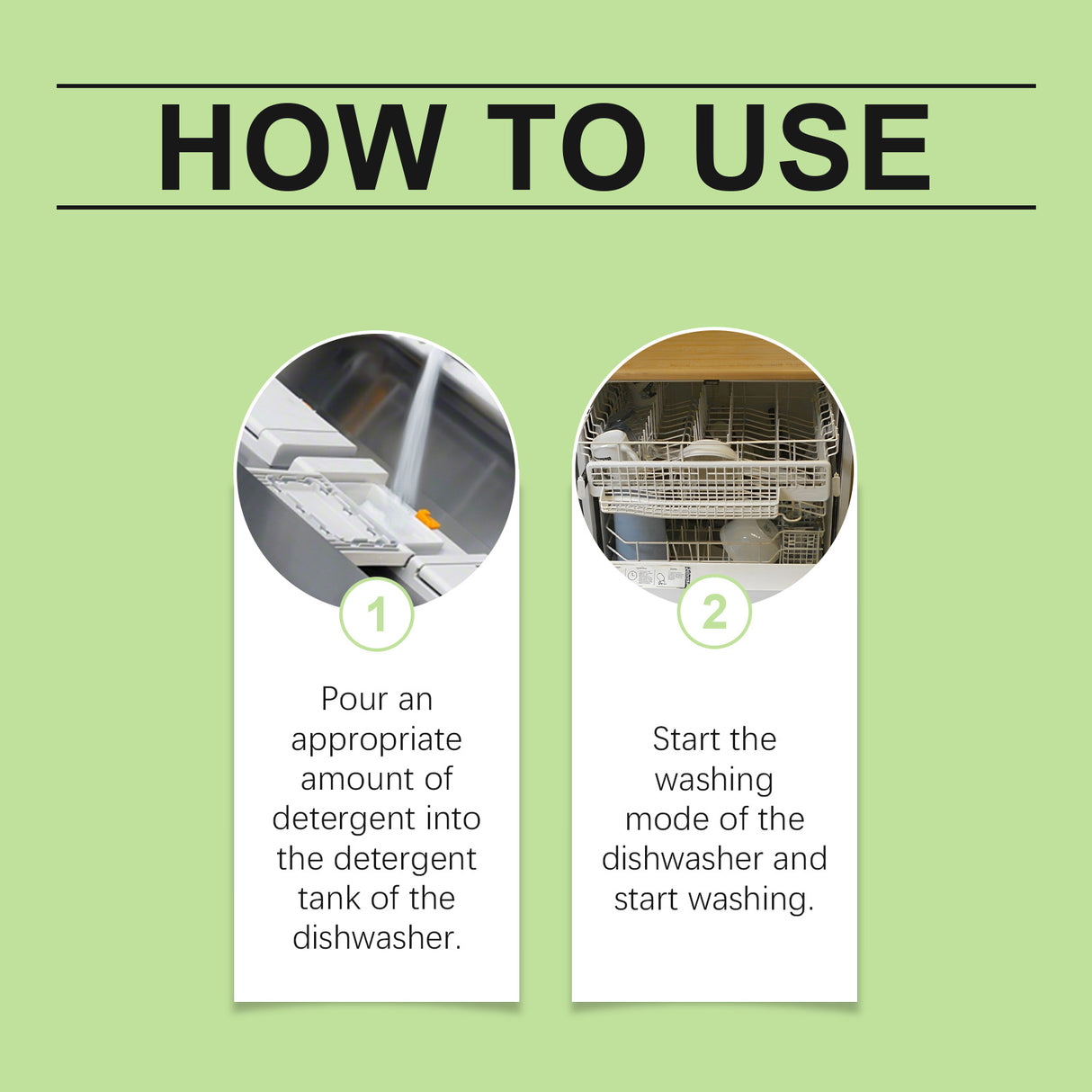 HOW TO USE

1

Pour an appropriate amount of detergent into the detergent tank of the dishwasher.

2

Start the washing mode of the dishwasher and start washing.