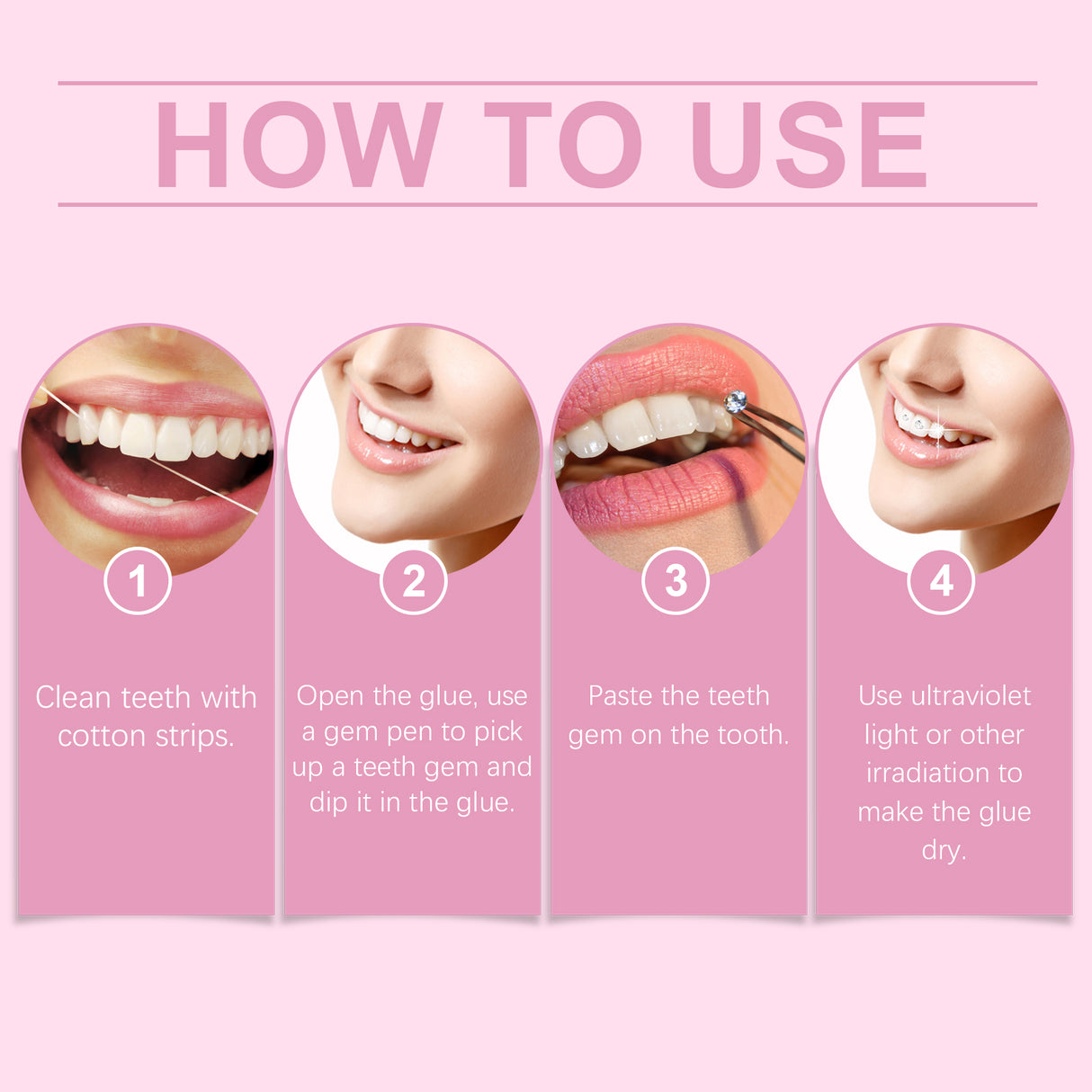 HOW TO USE

1

Clean teeth with cotton strips.

2

Open the glue, use a gem pen to pick up a teeth gem and dip it in the glue.

3

Paste the teeth gem on the tooth.

4

Use ultraviolet light or other irradiation to make the glue dry.