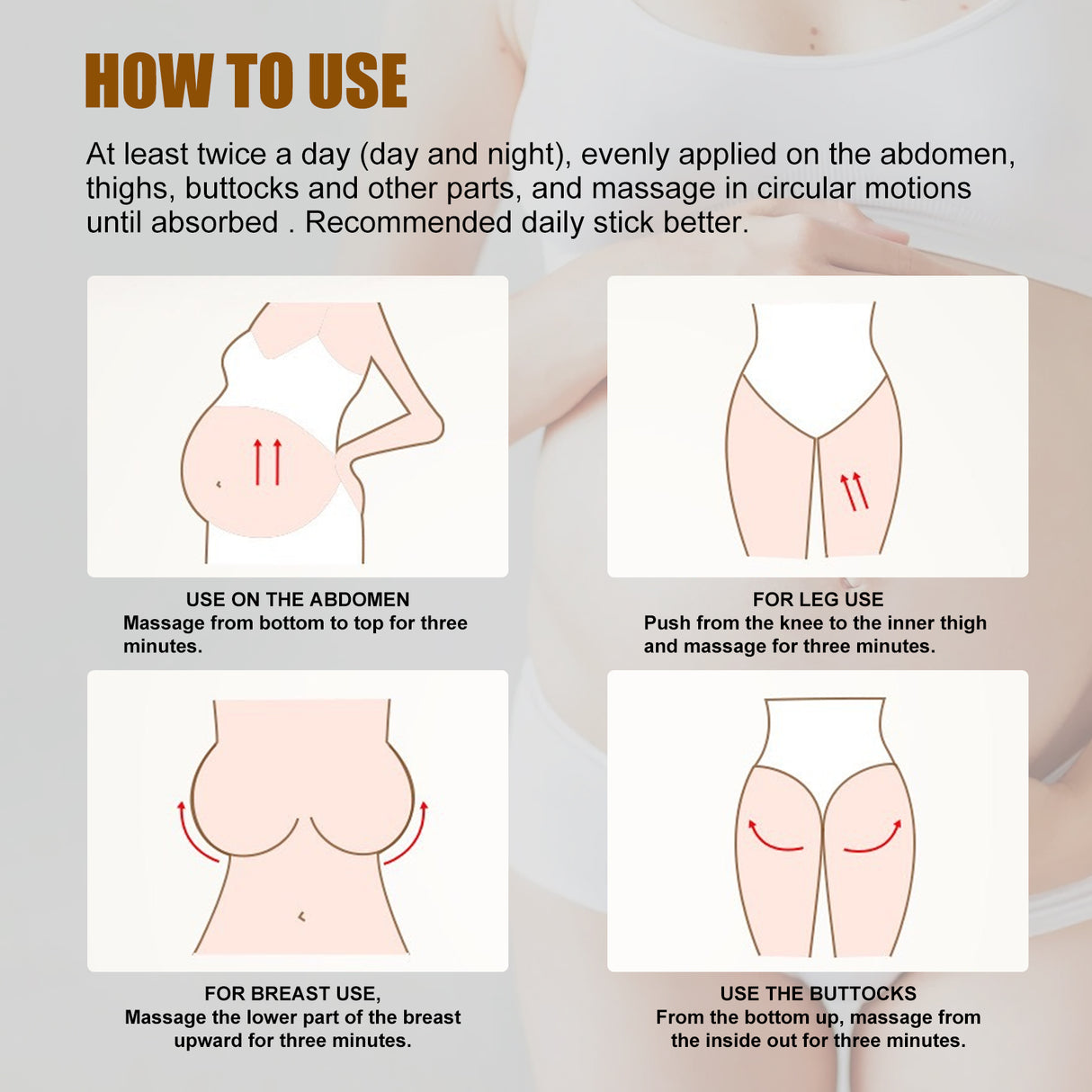 HOW TO USE

At least twice a day (day and night), evenly applied on the abdomen, thighs, buttocks and other parts, and massage in circular motions until absorbed . Recommended daily stick better.

USE ON THE ABDOMEN
Massage from bottom to top for three minutes.

FOR LEG USE
Push from the knee to the inner thigh and massage for three minutes.

FOR BREAST USE,
Massage the lower part of the breast upward for three minutes.

USE THE BUTTOCKS
From the bottom up, massage from the inside out for three minutes.