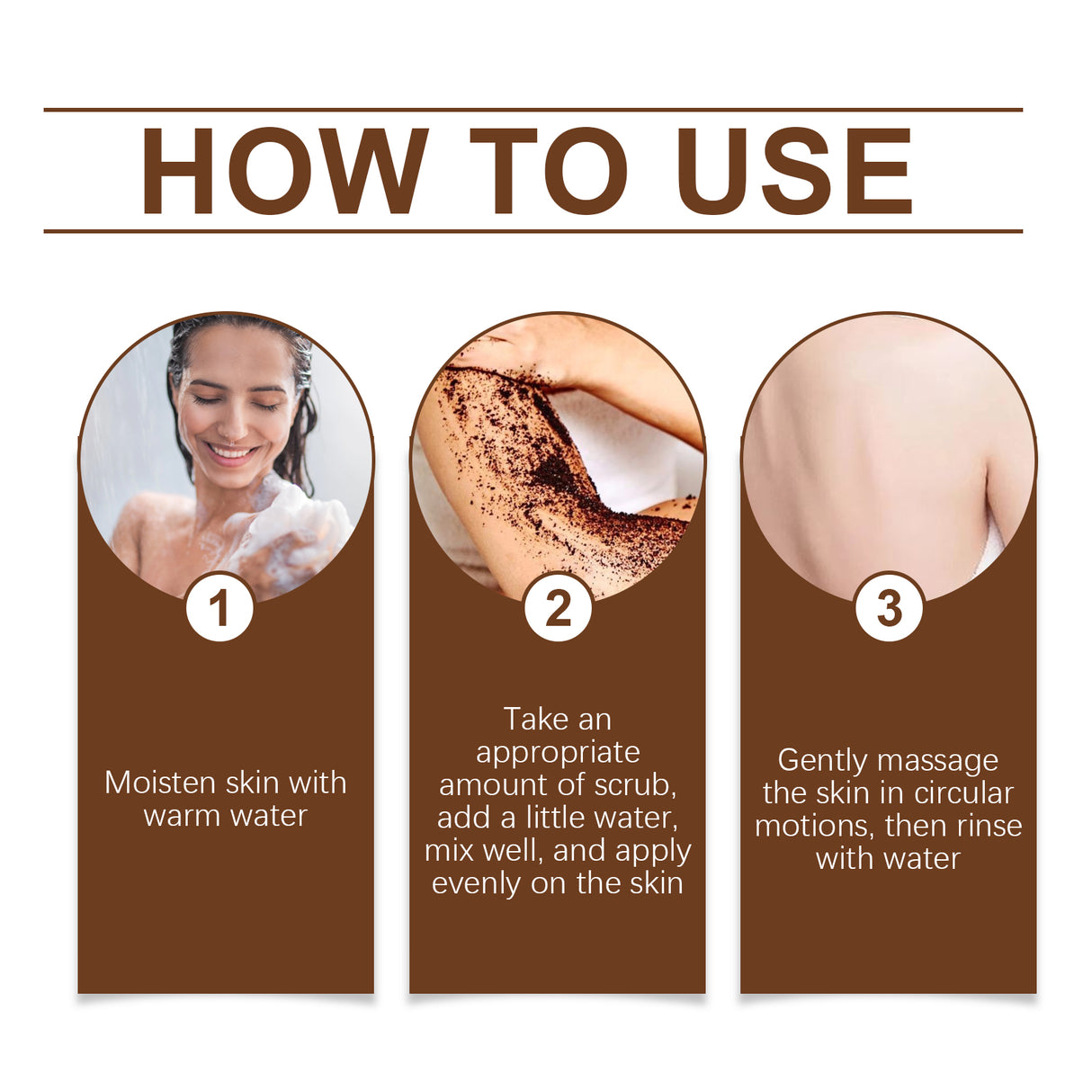 HOW TO USE

1

Moisten skin with warm water

2

Take an appropriate amount of scrub, add a little water, mix well, and apply evenly on the skin

3

Gently massage the skin in circular motions, then rinse with water