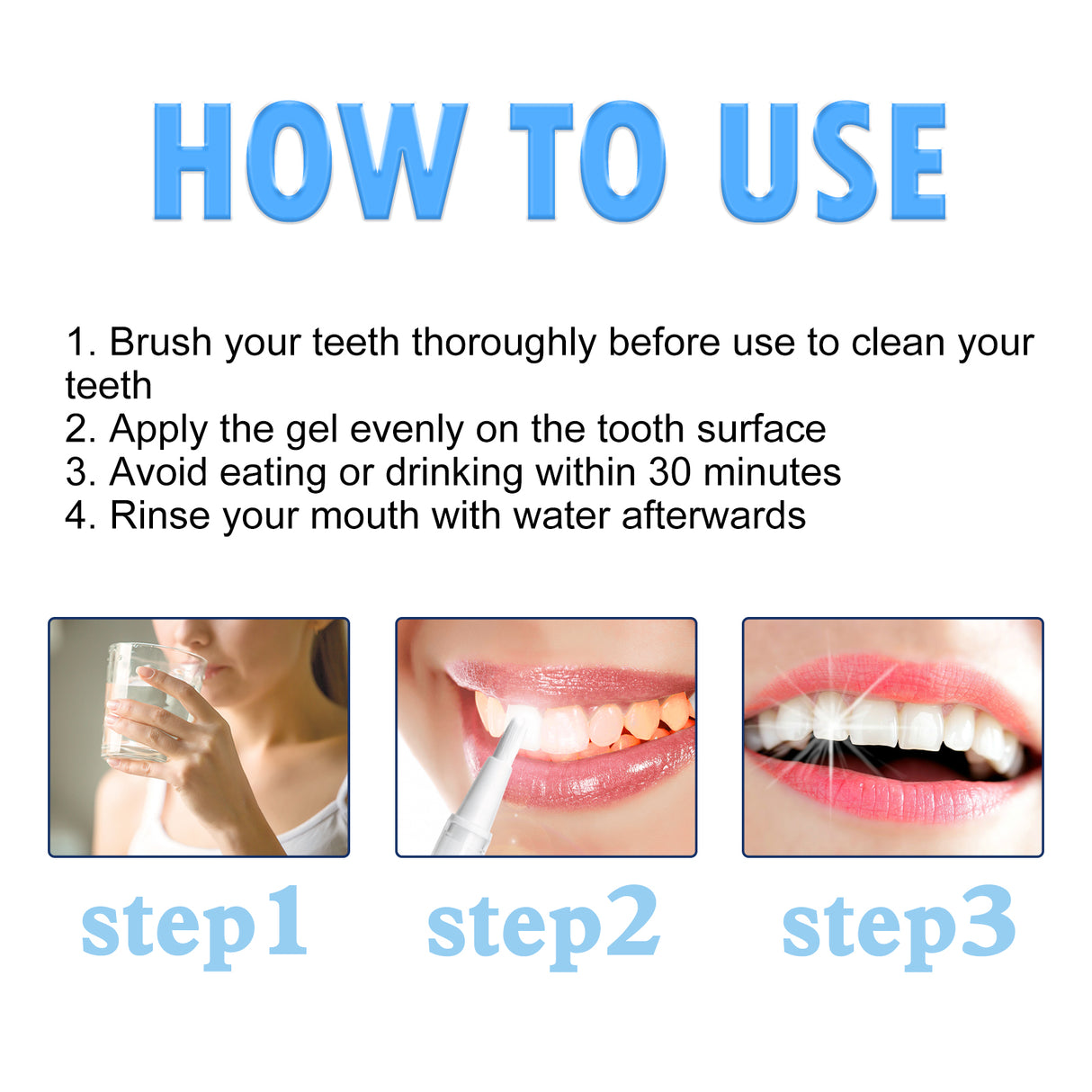 HOW TO USE

1. Brush your teeth thoroughly before use to clean your teeth
2. Apply the gel evenly on the tooth surface
3. Avoid eating or drinking within 30 minutes
4. Rinse your mouth with water afterwards

step1 step2 step3