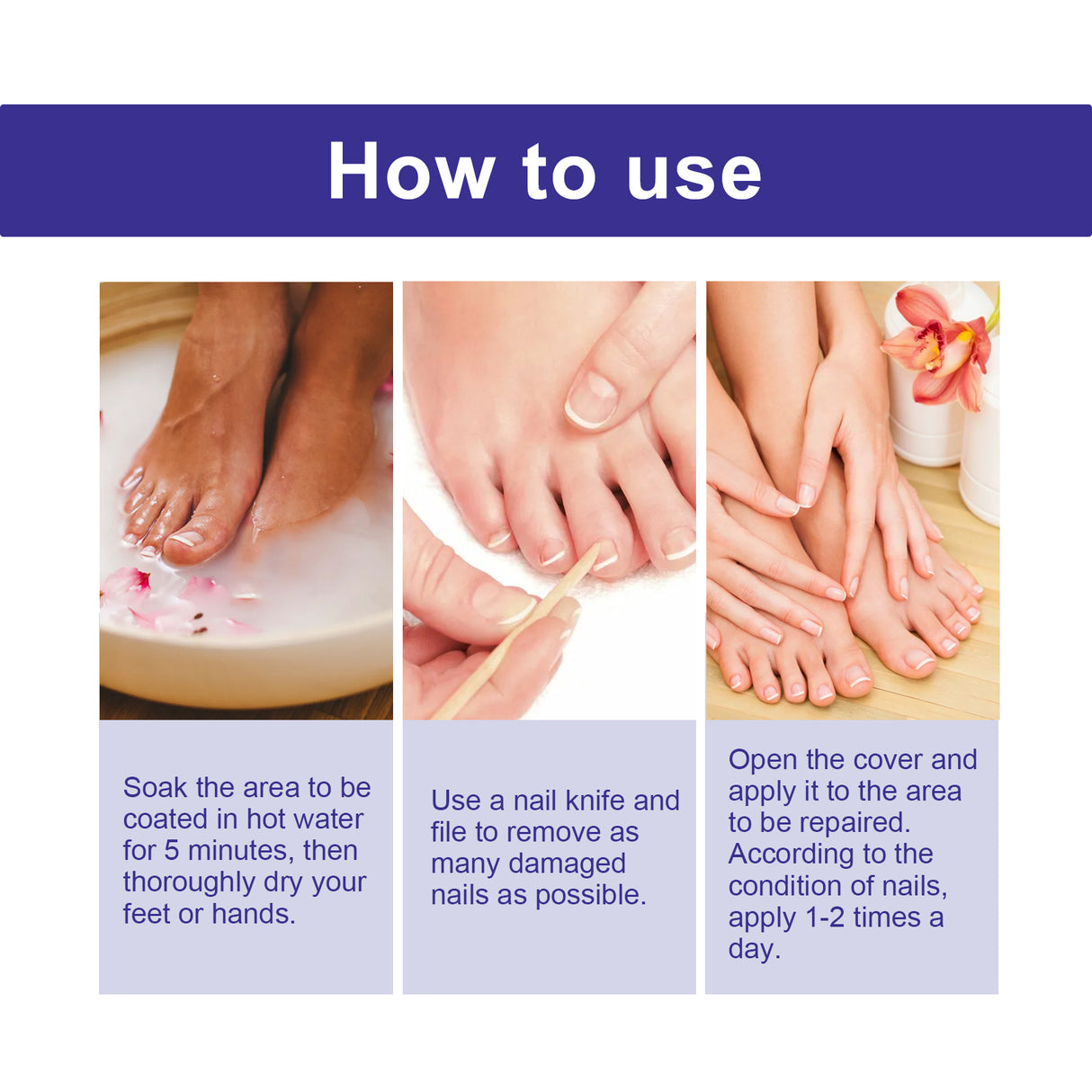 How to use

Soak the area to be coated in hot water for 5 minutes, then thoroughly dry your feet or hands.

Use a nail knife and file to remove as many damaged nails as possible.

Open the cover and apply it to the area to be repaired. According to the condition of nails, apply 1-2 times a day.