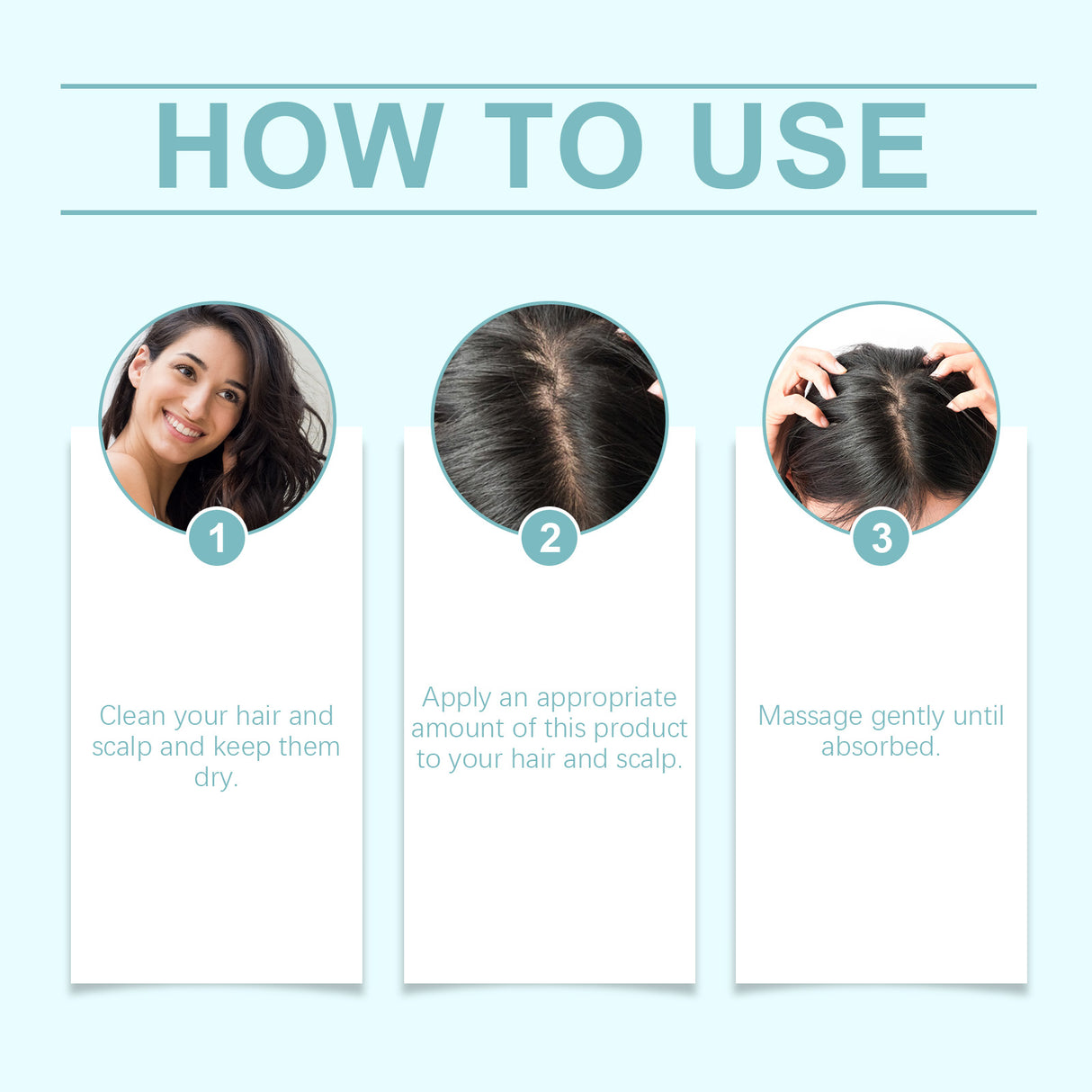 HOW TO USE

1

Clean your hair and scalp and keep them dry.

2

Apply an appropriate amount of this product to your hair and scalp.

3

Massage gently until absorbed.