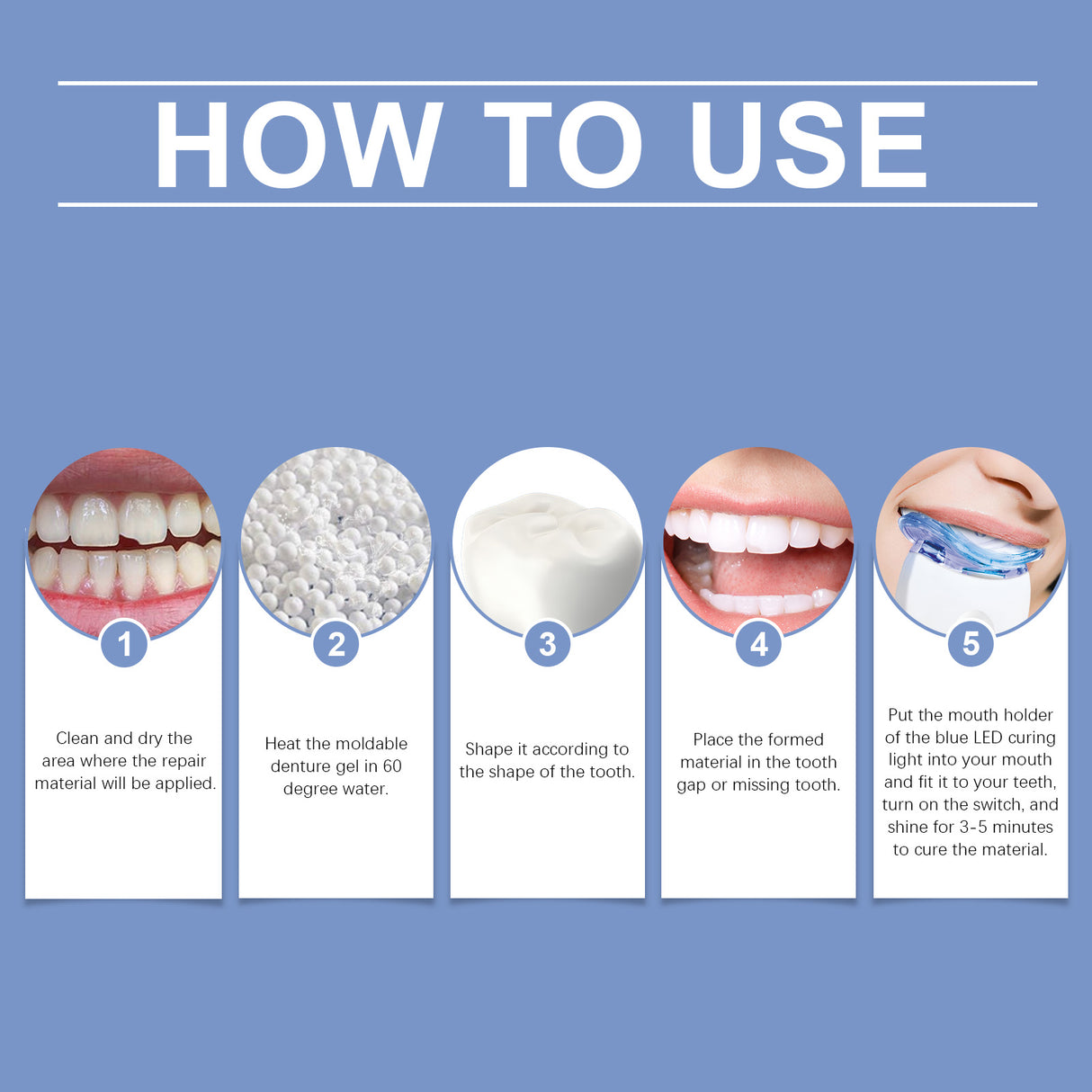 HOW TO USE

1

Clean and dry the area where the repair material will be applied.

2

Heat the moldable denture gel in 60 degree water.

3

Shape it according to the shape of the tooth.

4

Place the formed material in the tooth gap or missing tooth.

5

Put the mouth holder of the blue LED curing light into your mouth and fit it to your teeth, turn on the switch, and shine for 3-5 minutes to cure the material.