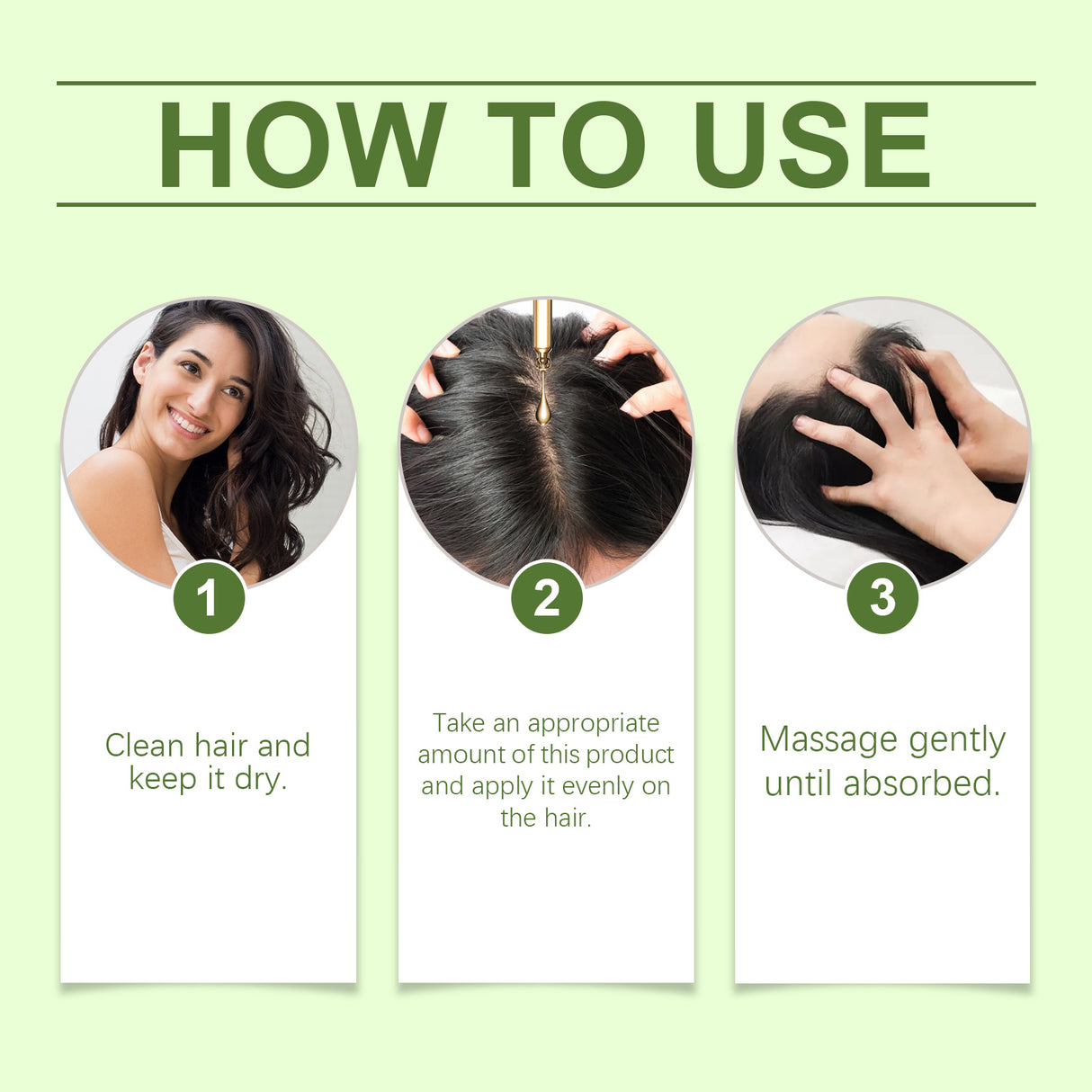 HOW TO USE

1

Clean hair and keep it dry.

2

Take an appropriate amount of this product and apply it evenly on the hair.

3

Massage gently until absorbed.