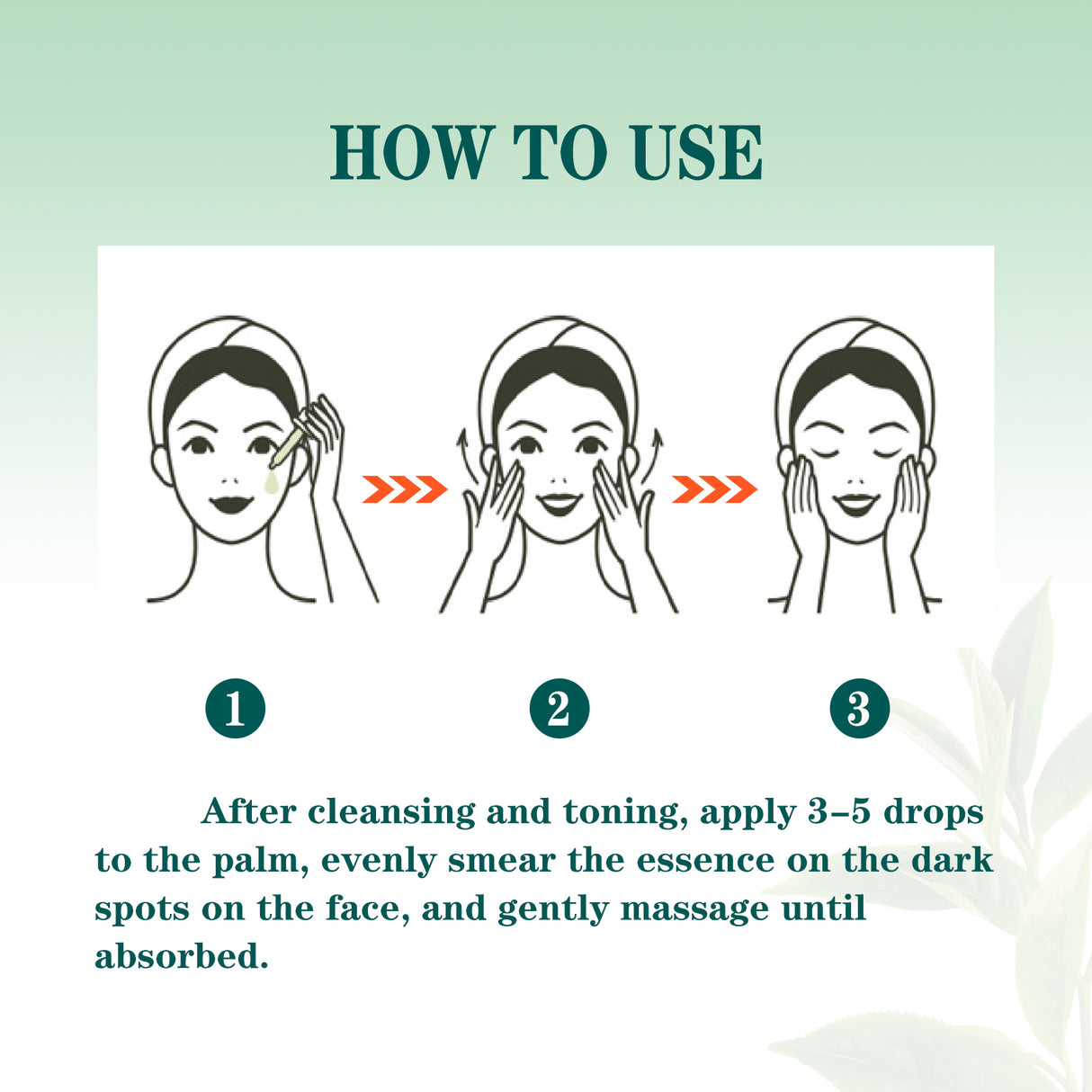 HOW TO USE

1

2

3

After cleansing and toning, apply 3–5 drops to the palm, evenly smear the essence on the dark spots on the face, and gently massage until absorbed.