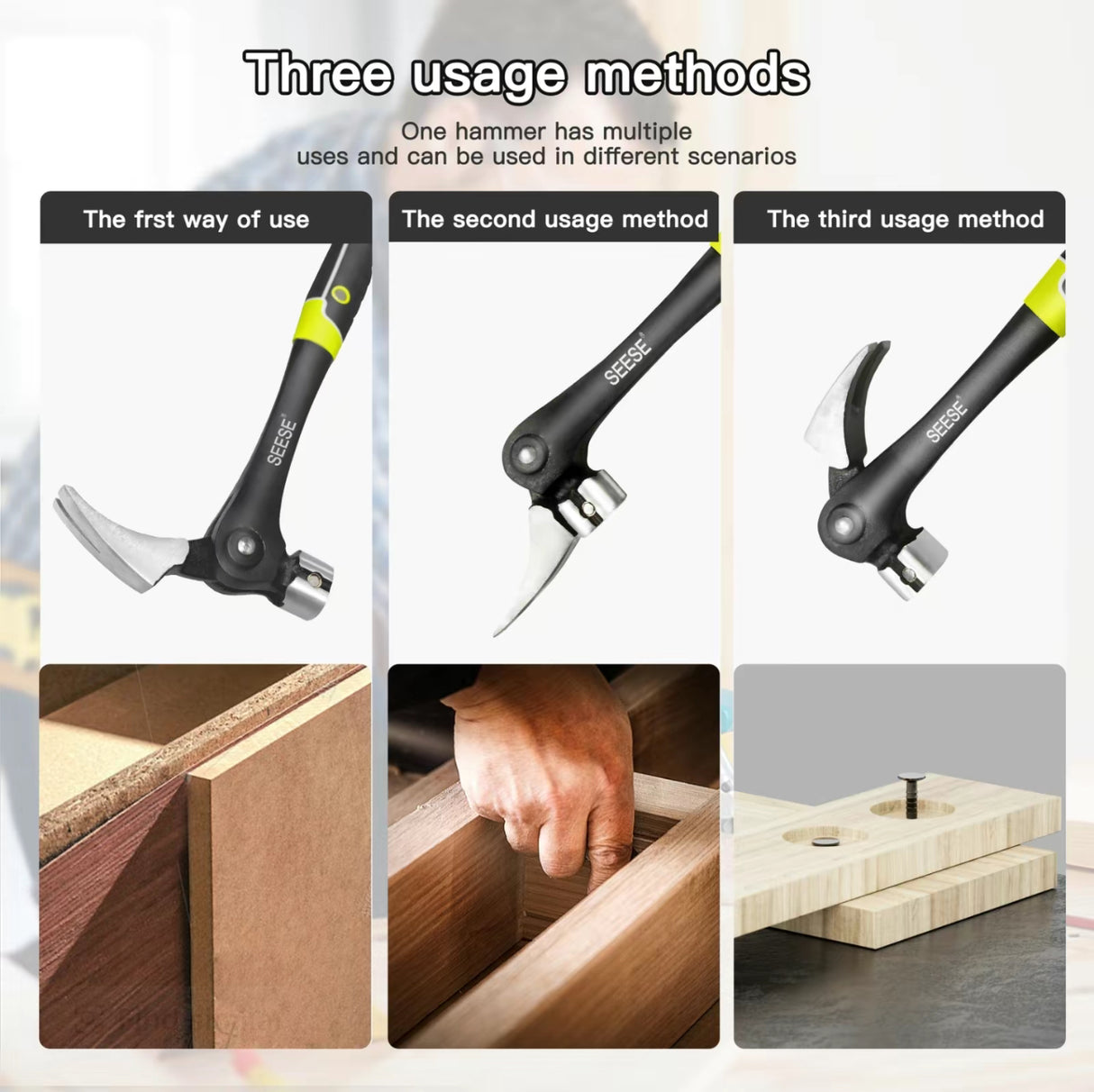 Three usage methods

One hammer has multiple uses and can be used in different scenarios

The frst way of use

SEESE®

The second usage method

SEESE®

The third usage method

SEESE®