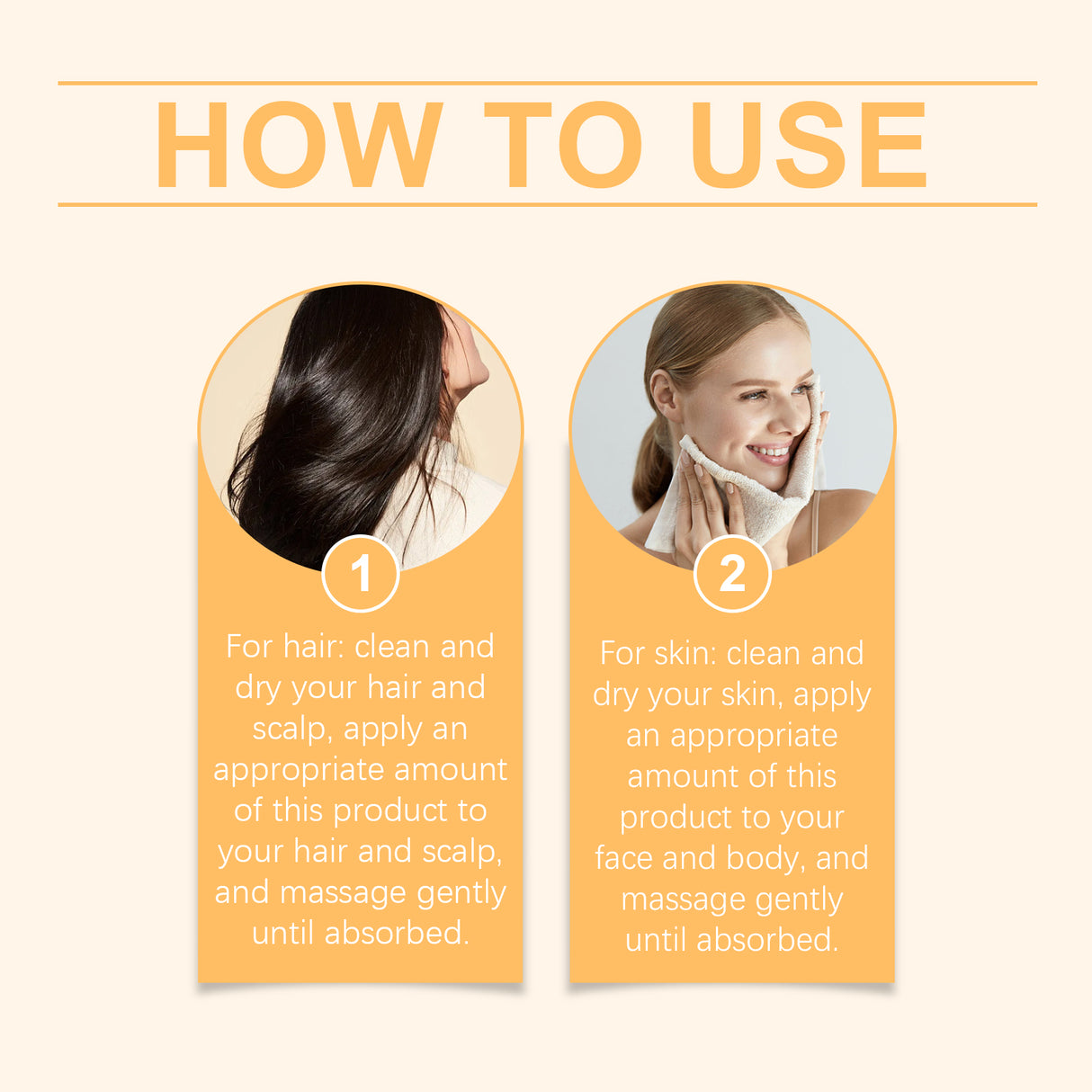 HOW TO USE

1

For hair: clean and dry your hair and scalp, apply an appropriate amount of this product to your hair and scalp, and massage gently until absorbed.

2

For skin: clean and dry your skin, apply an appropriate amount of this product to your face and body, and massage gently until absorbed.