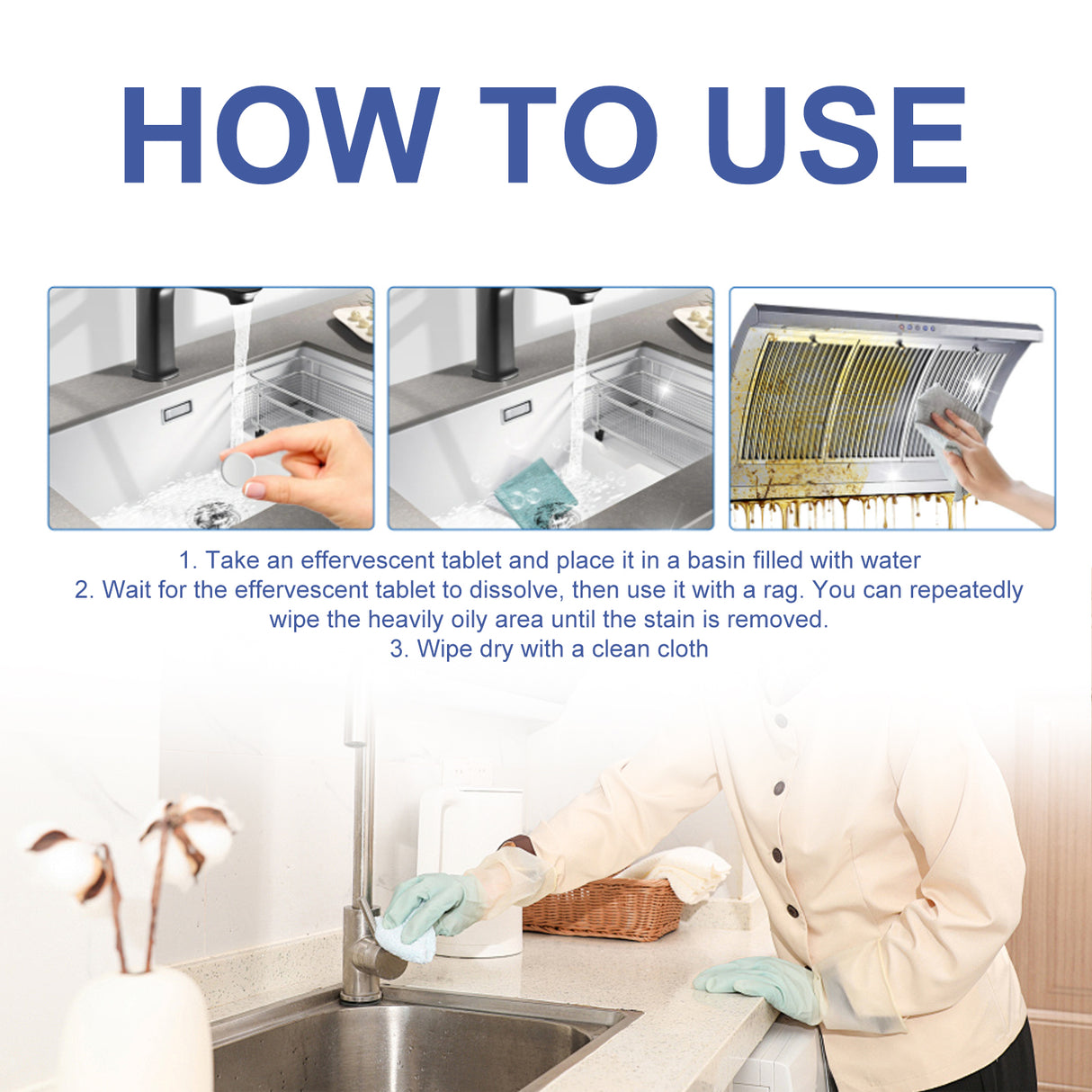 HOW TO USE

1. Take an effervescent tablet and place it in a basin filled with water
2. Wait for the effervescent tablet to dissolve, then use it with a rag. You can repeatedly wipe the heavily oily area until the stain is removed.
3. Wipe dry with a clean cloth