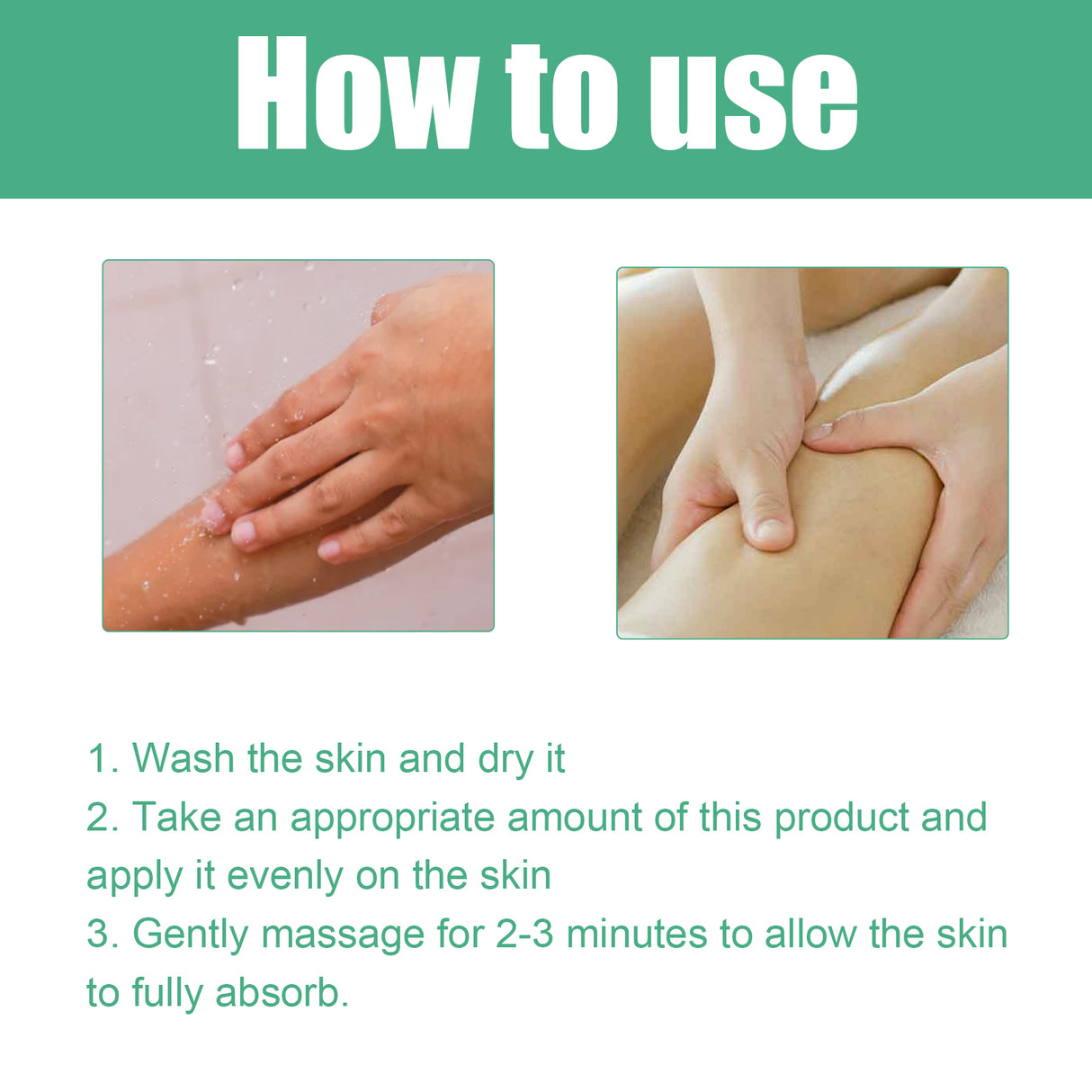 How to use

1. Wash the skin and dry it
2. Take an appropriate amount of this product and apply it evenly on the skin
3. Gently massage for 2-3 minutes to allow the skin to fully absorb.