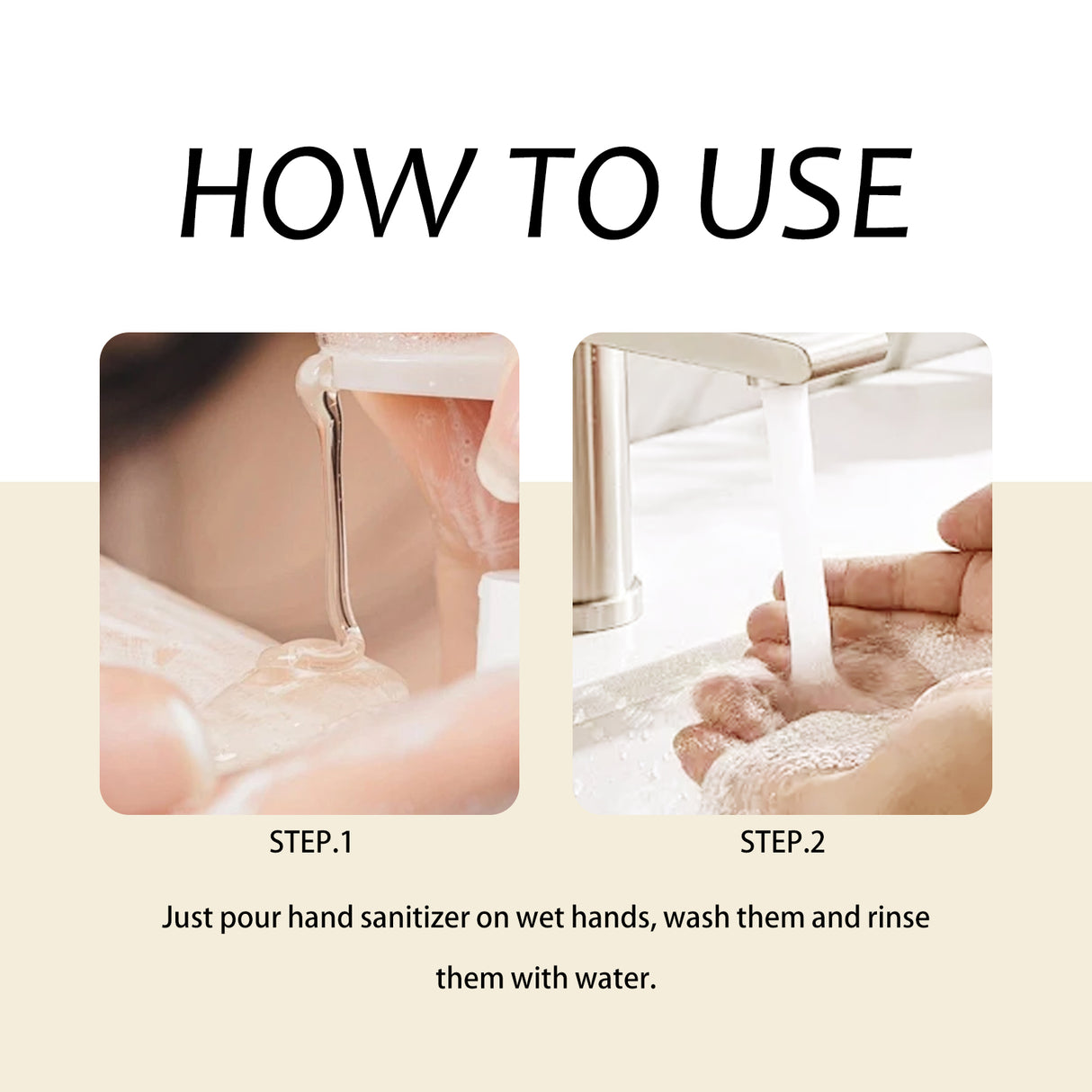 HOW TO USE

STEP.1

STEP.2

Just pour hand sanitizer on wet hands, wash them and rinse them with water.