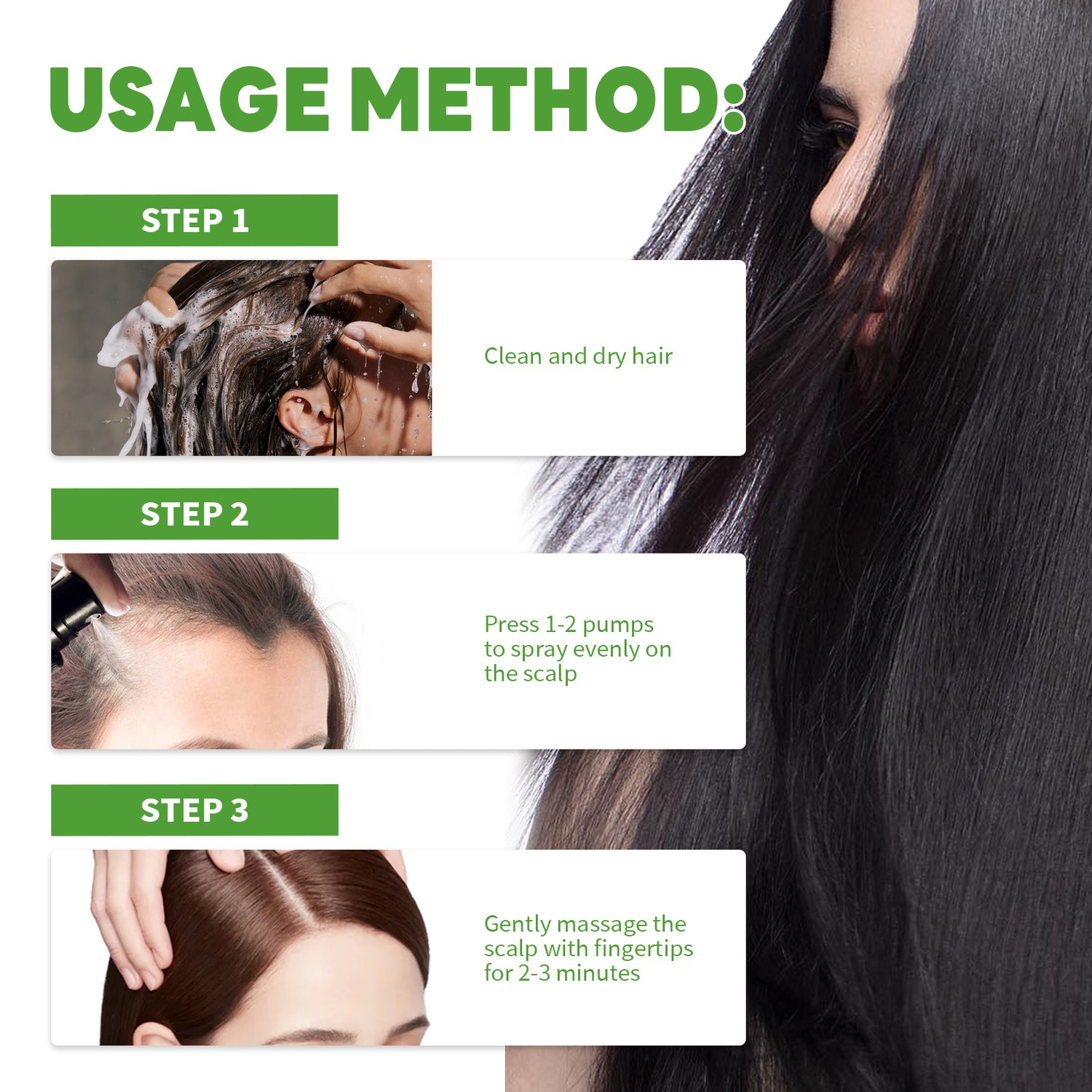 USAGE METHOD:

STEP 1

Clean and dry hair

STEP 2

Press 1-2 pumps to spray evenly on the scalp

STEP 3

Gently massage the scalp with fingertips for 2-3 minutes