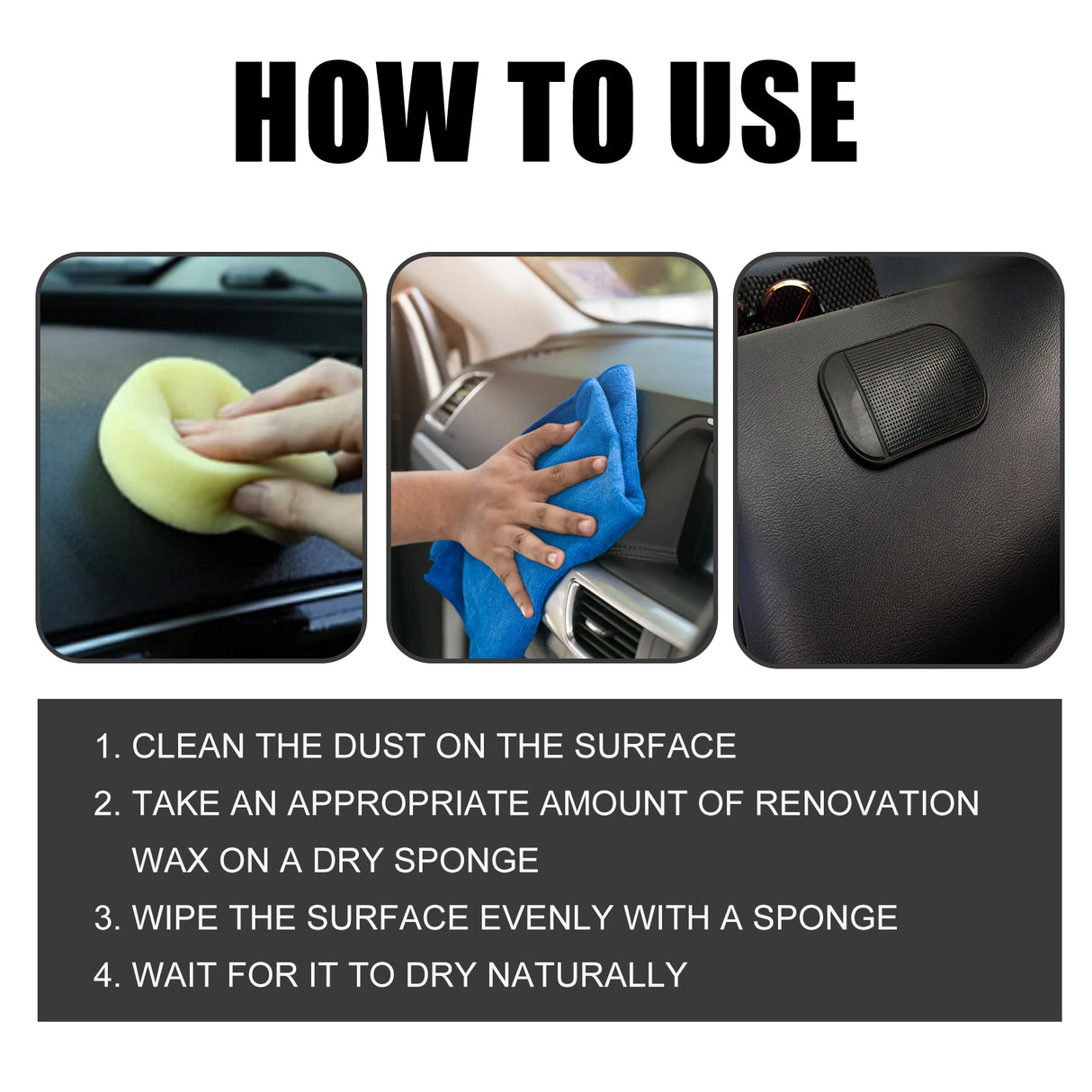 HOW TO USE

1. CLEAN THE DUST ON THE SURFACE
2. TAKE AN APPROPRIATE AMOUNT OF RENOVATION WAX ON A DRY SPONGE
3. WIPE THE SURFACE EVENLY WITH A SPONGE
4. WAIT FOR IT TO DRY NATURALLY