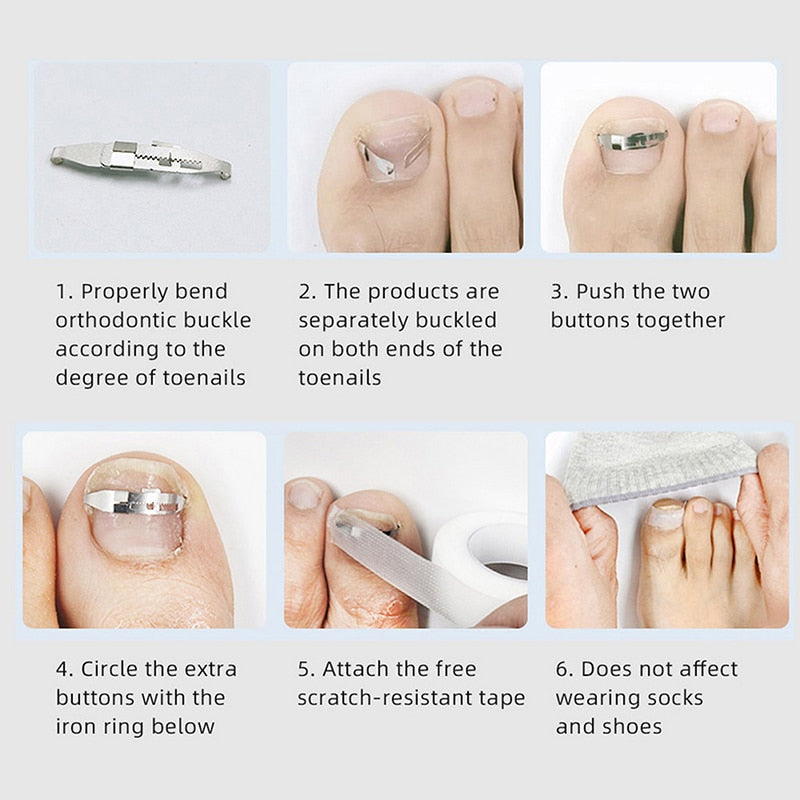 1. Properly bend orthodontic buckle according to the degree of toenails

2. The products are separately buckled on both ends of the toenails

3. Push the two buttons together

4. Circle the extra buttons with the iron ring below

5. Attach the free scratch-resistant tape

6. Does not affect wearing socks and shoes