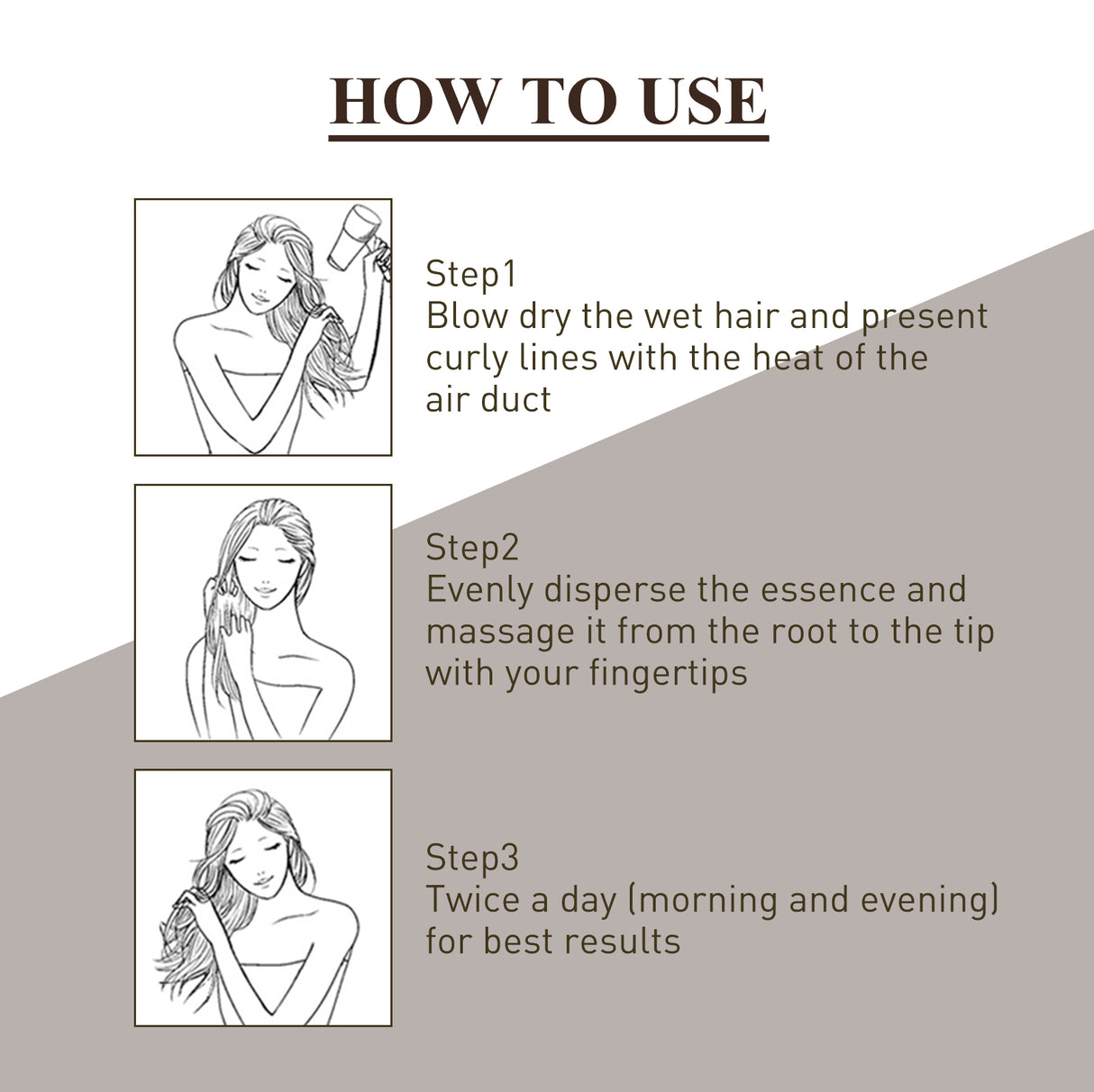 HOW TO USE

Step1
Blow dry the wet hair and present curly lines with the heat of the air duct

Step2
Evenly disperse the essence and massage it from the root to the tip with your fingertips

Step3
Twice a day (morning and evening) for best results