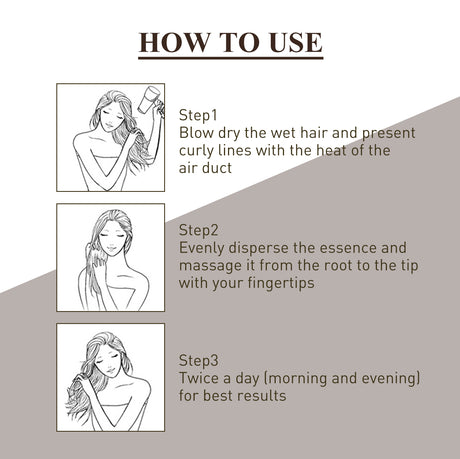 HOW TO USE

Step1
Blow dry the wet hair and present curly lines with the heat of the air duct

Step2
Evenly disperse the essence and massage it from the root to the tip with your fingertips

Step3
Twice a day (morning and evening) for best results