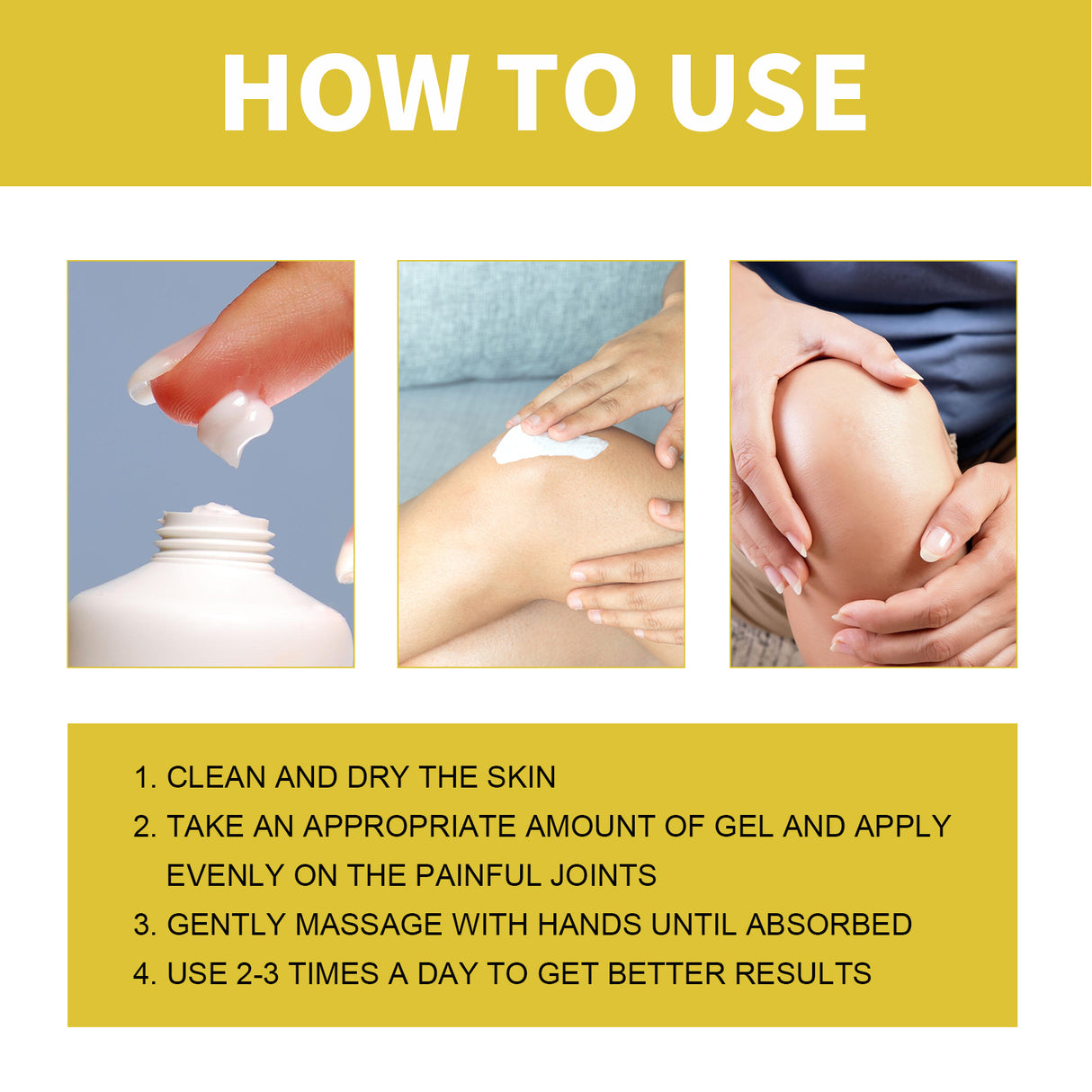 HOW TO USE

1. CLEAN AND DRY THE SKIN
2. TAKE AN APPROPRIATE AMOUNT OF GEL AND APPLY EVENLY ON THE PAINFUL JOINTS
3. GENTLY MASSAGE WITH HANDS UNTIL ABSORBED
4. USE 2-3 TIMES A DAY TO GET BETTER RESULTS