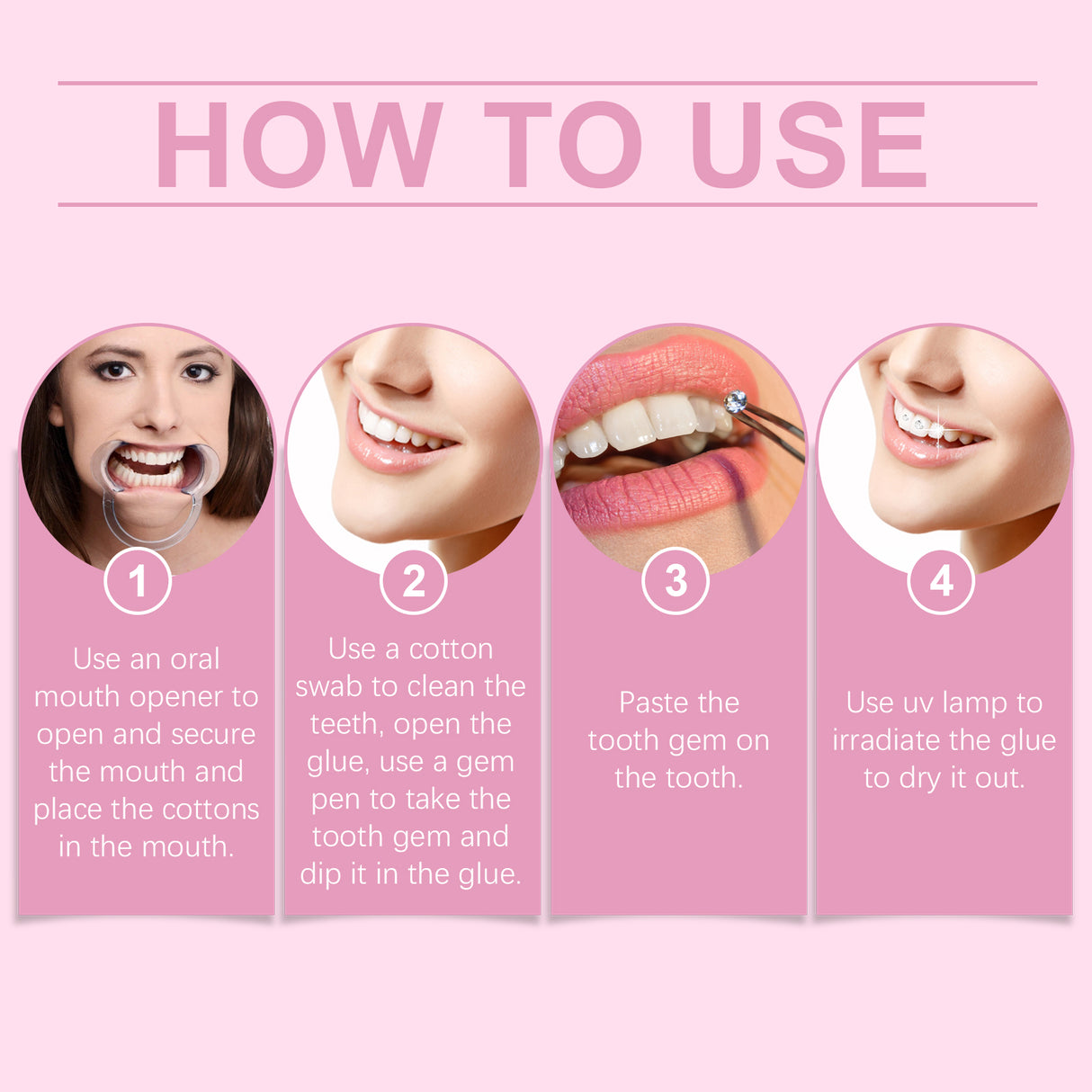 HOW TO USE

1

Use an oral mouth opener to open and secure the mouth and place the cottons in the mouth.

2

Use a cotton swab to clean the teeth, open the glue, use a gem pen to take the tooth gem and dip it in the glue.

3

Paste the tooth gem on the tooth.

4

Use uv lamp to irradiate the glue to dry it out.