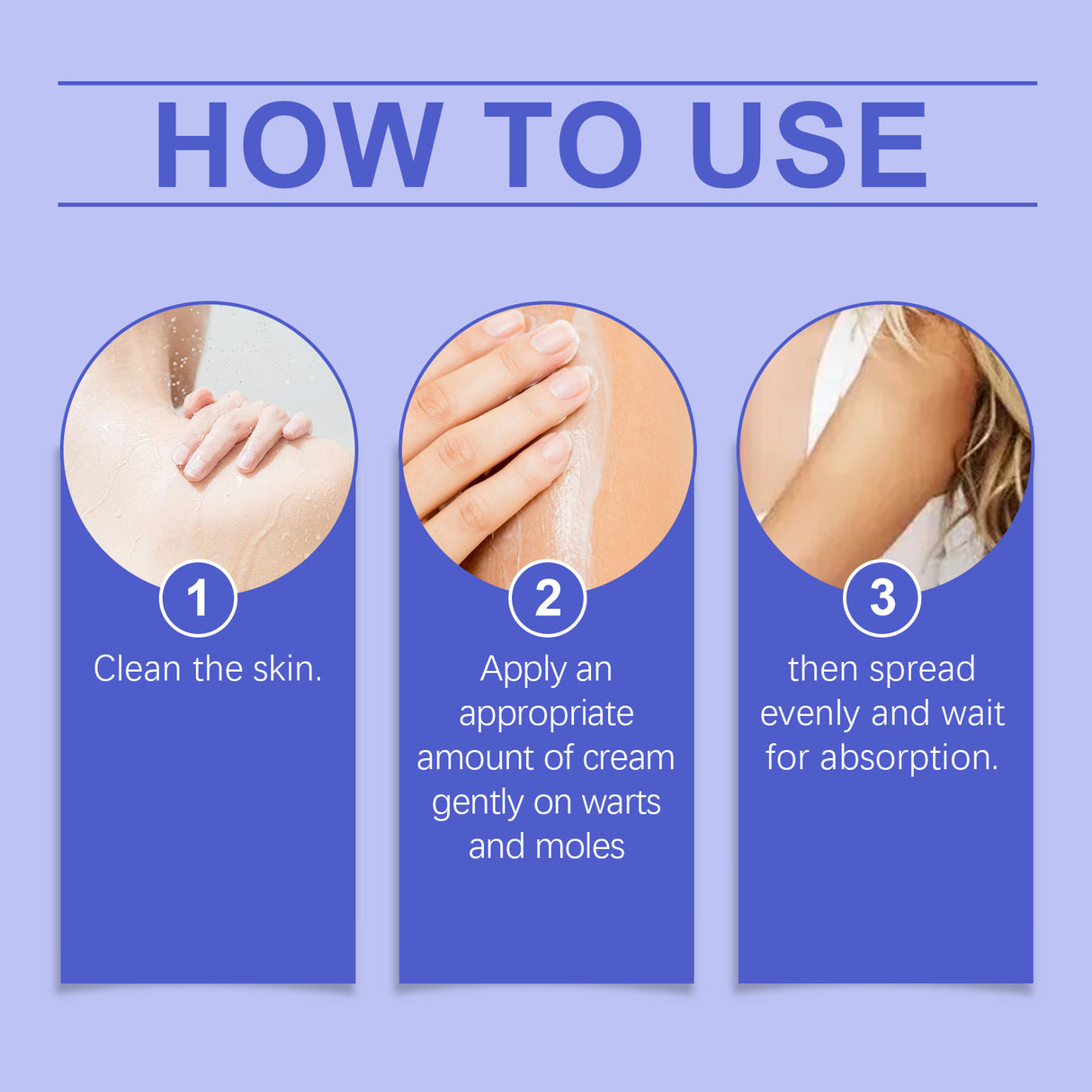 HOW TO USE

1
Clean the skin.

2
Apply an appropriate amount of cream gently on warts and moles

3
then spread evenly and wait for absorption.