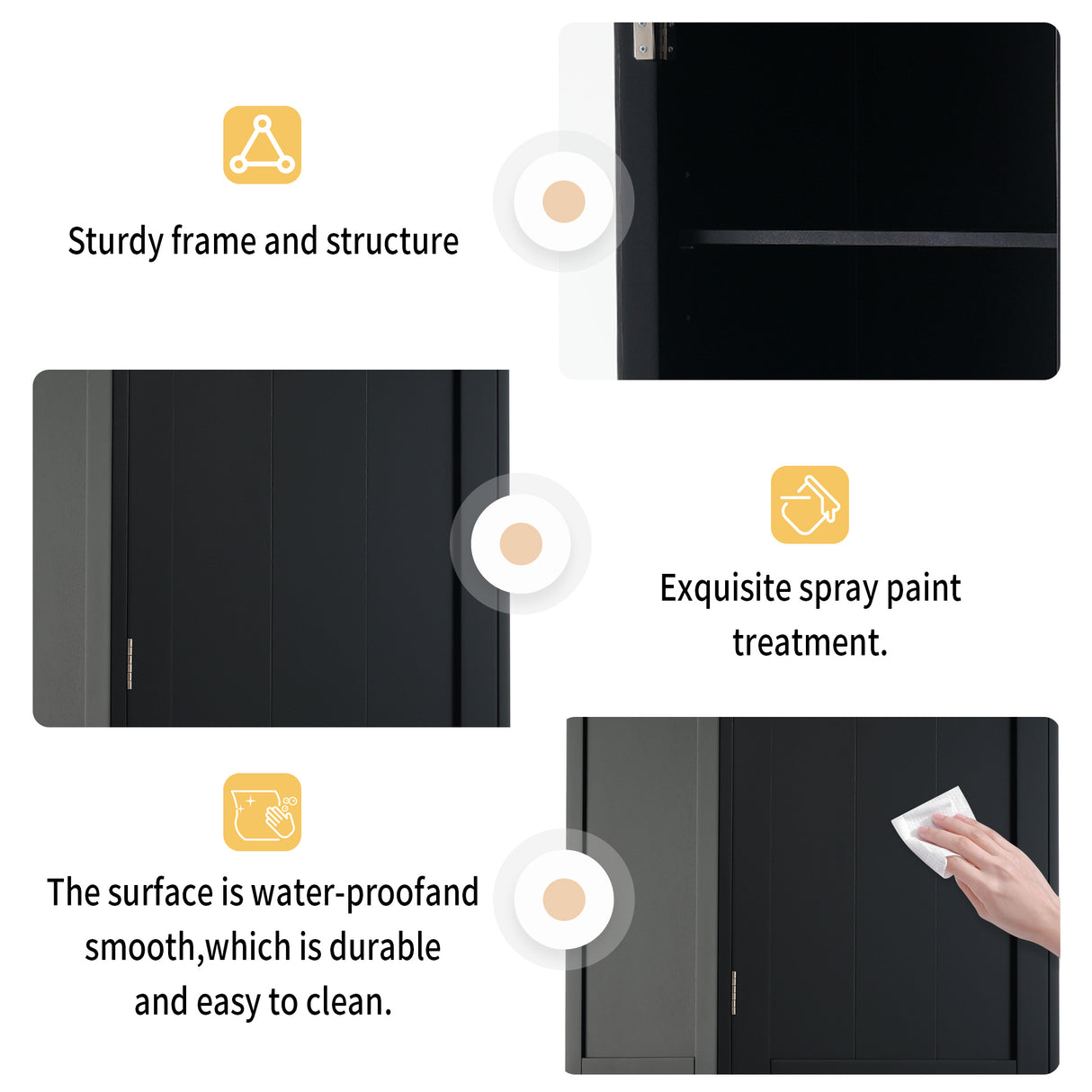 Sturdy frame and structure

Exquisite spray paint treatment.

The surface is water-proofand smooth,which is durable and easy to clean.