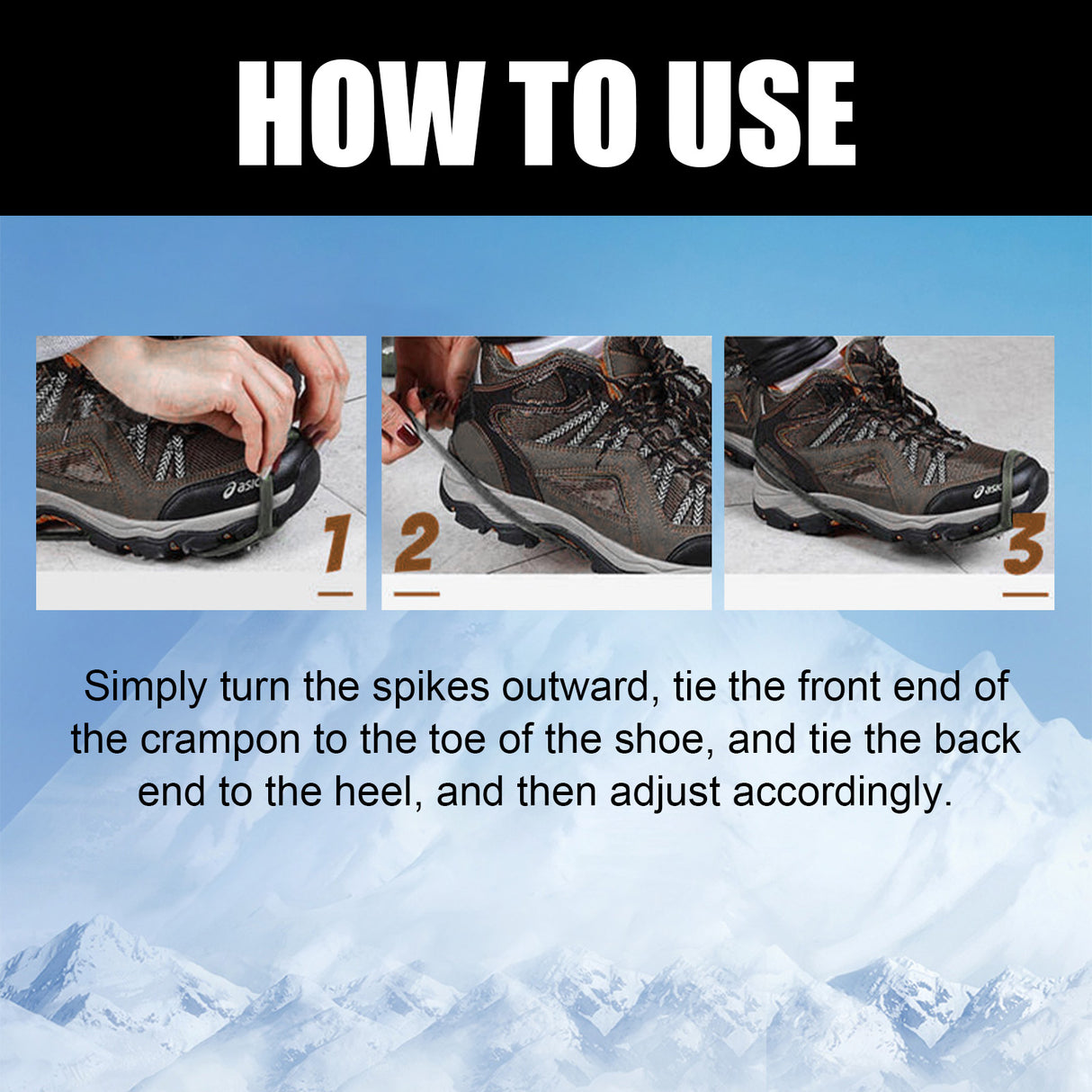 HOW TO USE

asic

1

2

asic

3

Simply turn the spikes outward, tie the front end of the crampon to the toe of the shoe, and tie the back end to the heel, and then adjust accordingly.