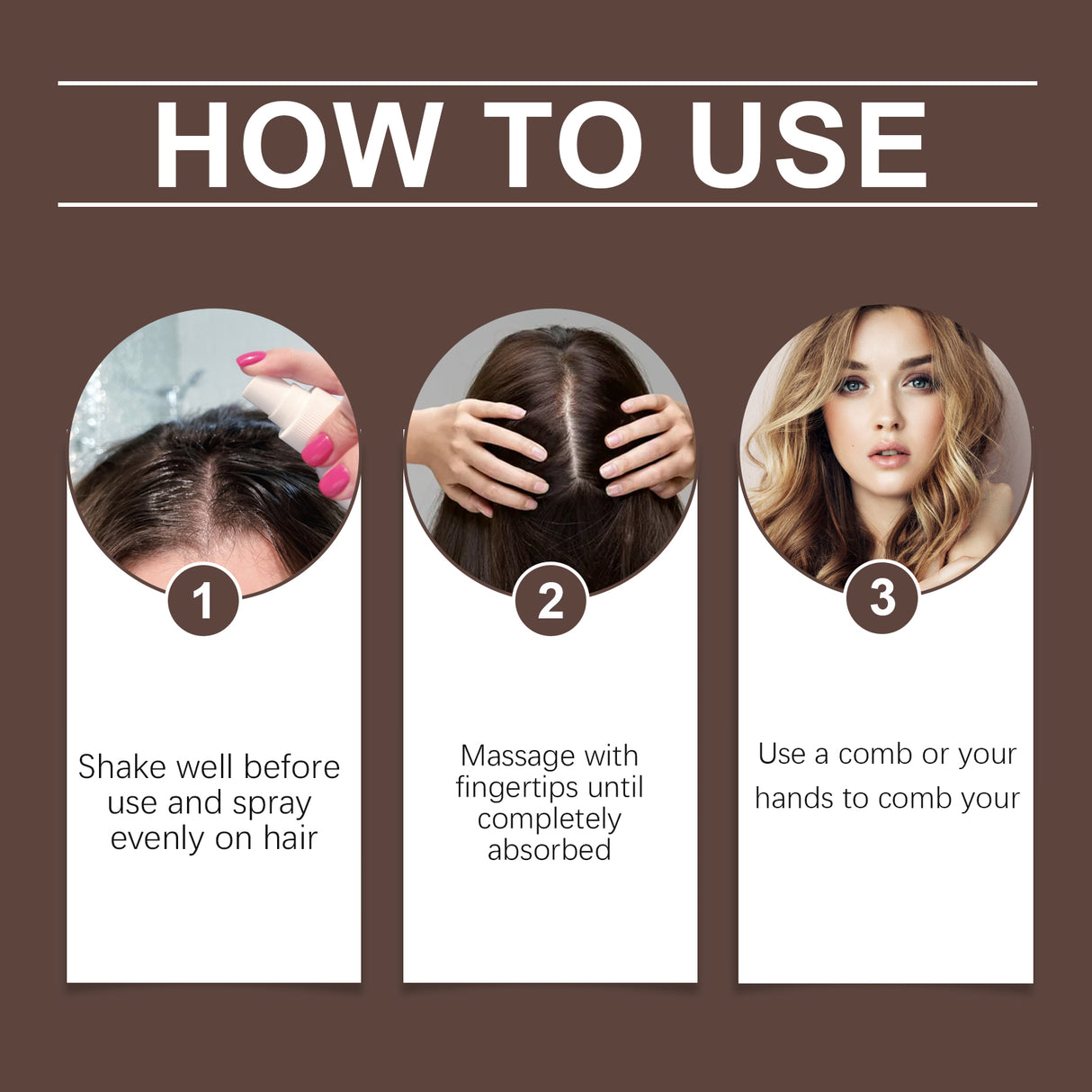 HOW TO USE

1

Shake well before use and spray evenly on hair

2

Massage with fingertips until completely absorbed

3

Use a comb or your hands to comb your