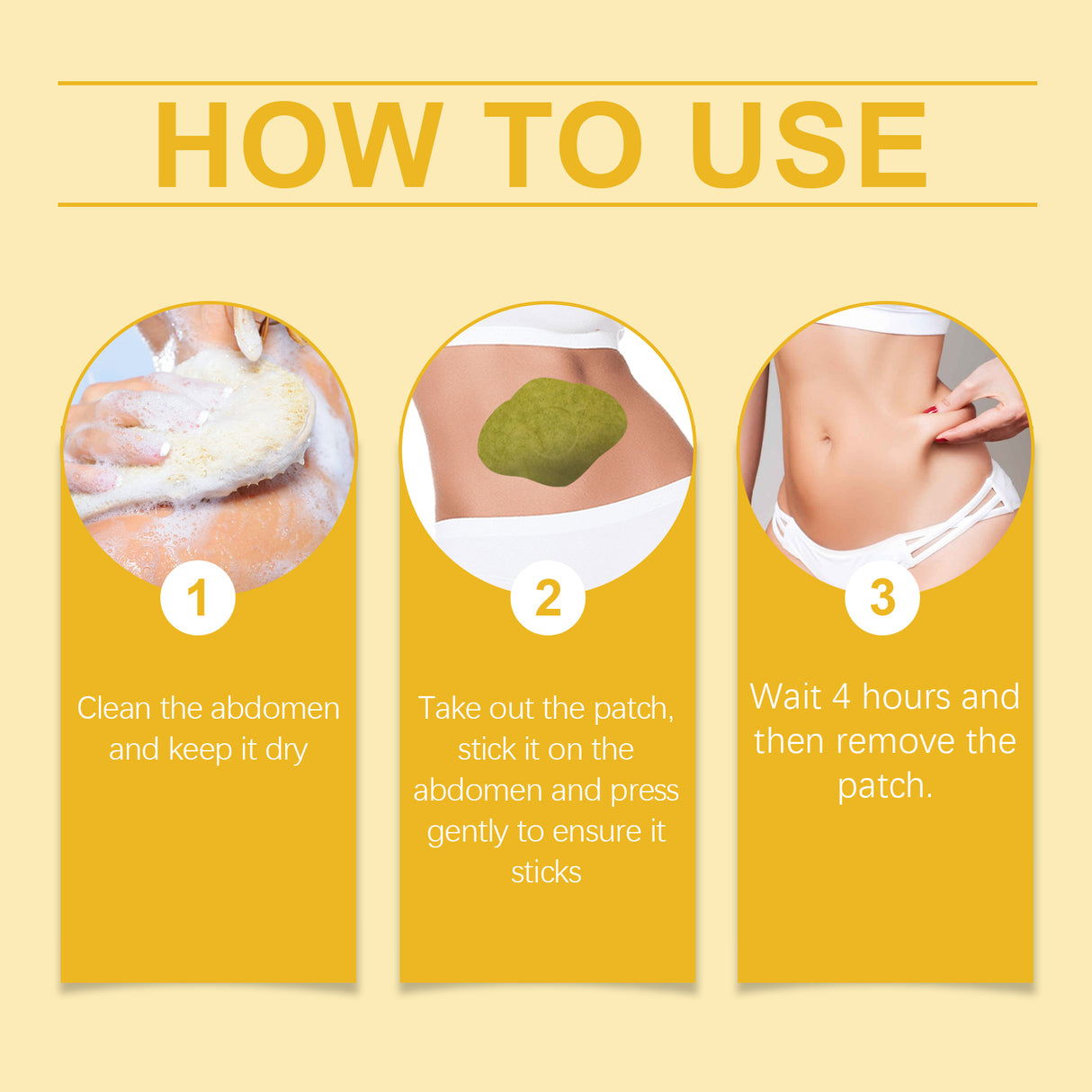 HOW TO USE

1

Clean the abdomen and keep it dry

2

Take out the patch, stick it on the abdomen and press gently to ensure it sticks

3

Wait 4 hours and then remove the patch.