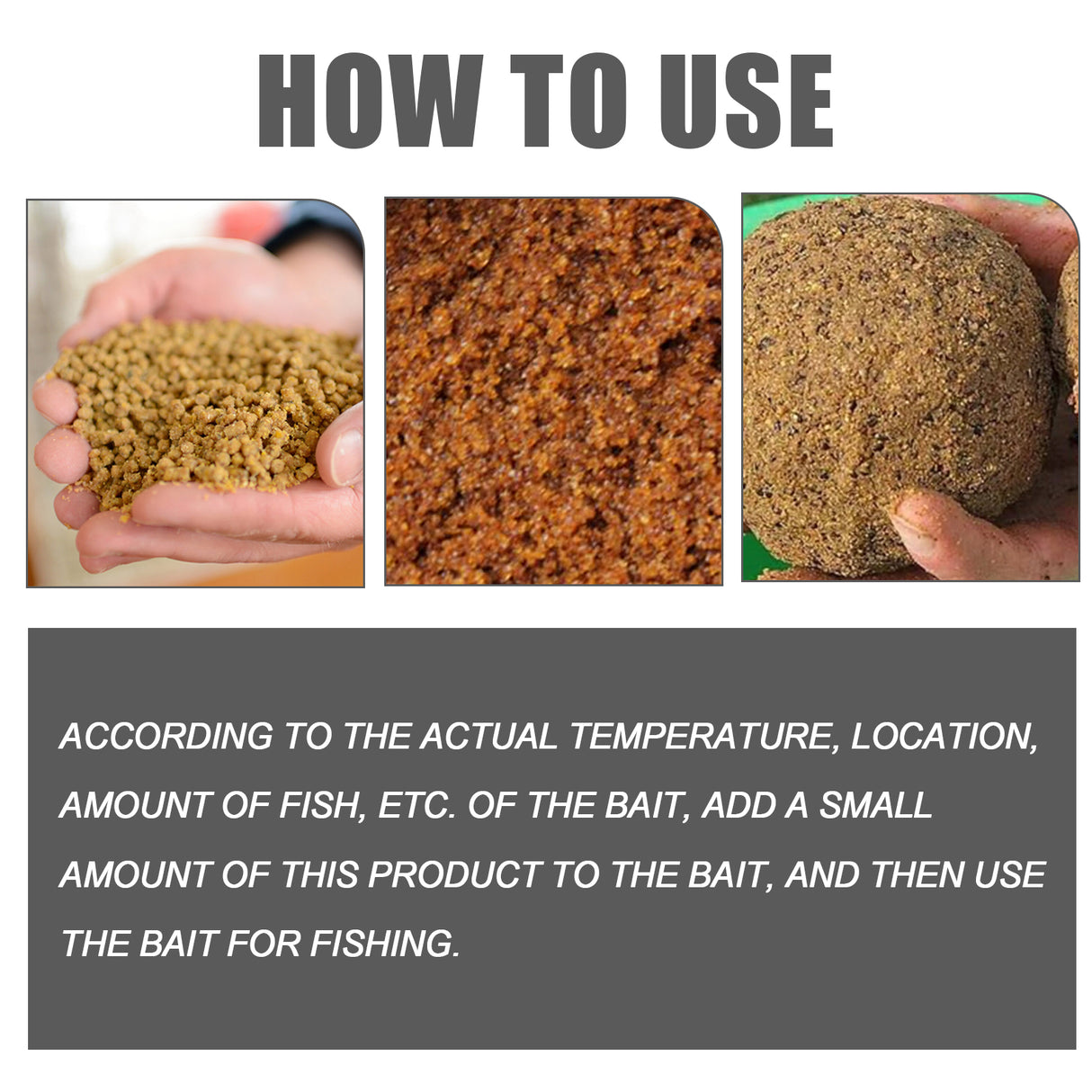 HOW TO USE

ACCORDING TO THE ACTUAL TEMPERATURE, LOCATION, AMOUNT OF FISH, ETC. OF THE BAIT, ADD A SMALL AMOUNT OF THIS PRODUCT TO THE BAIT, AND THEN USE THE BAIT FOR FISHING.