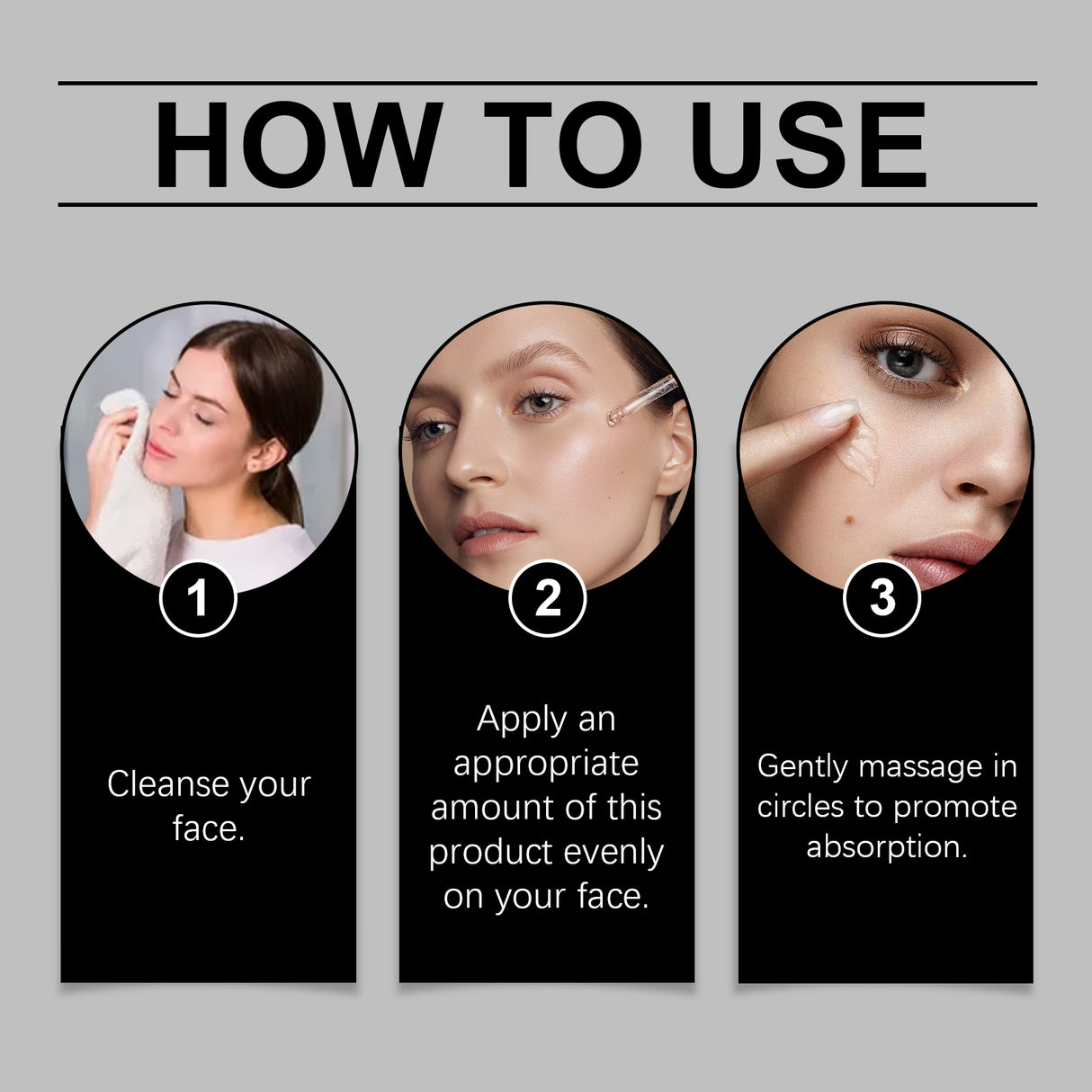 HOW TO USE

1

Cleanse your face.

2

Apply an appropriate amount of this product evenly on your face.

3

Gently massage in circles to promote absorption.