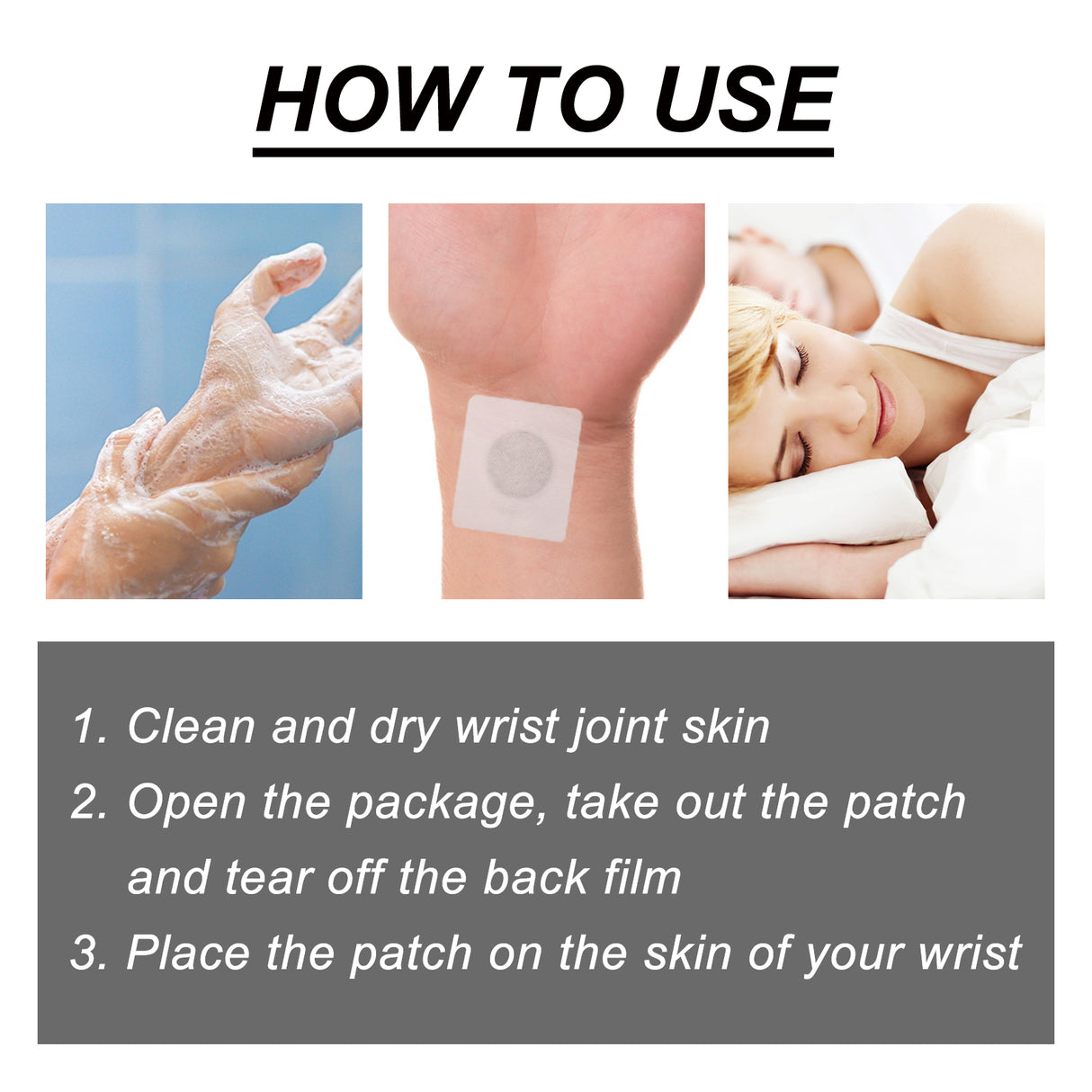 HOW TO USE

1. Clean and dry wrist joint skin
2. Open the package, take out the patch and tear off the back film
3. Place the patch on the skin of your wrist