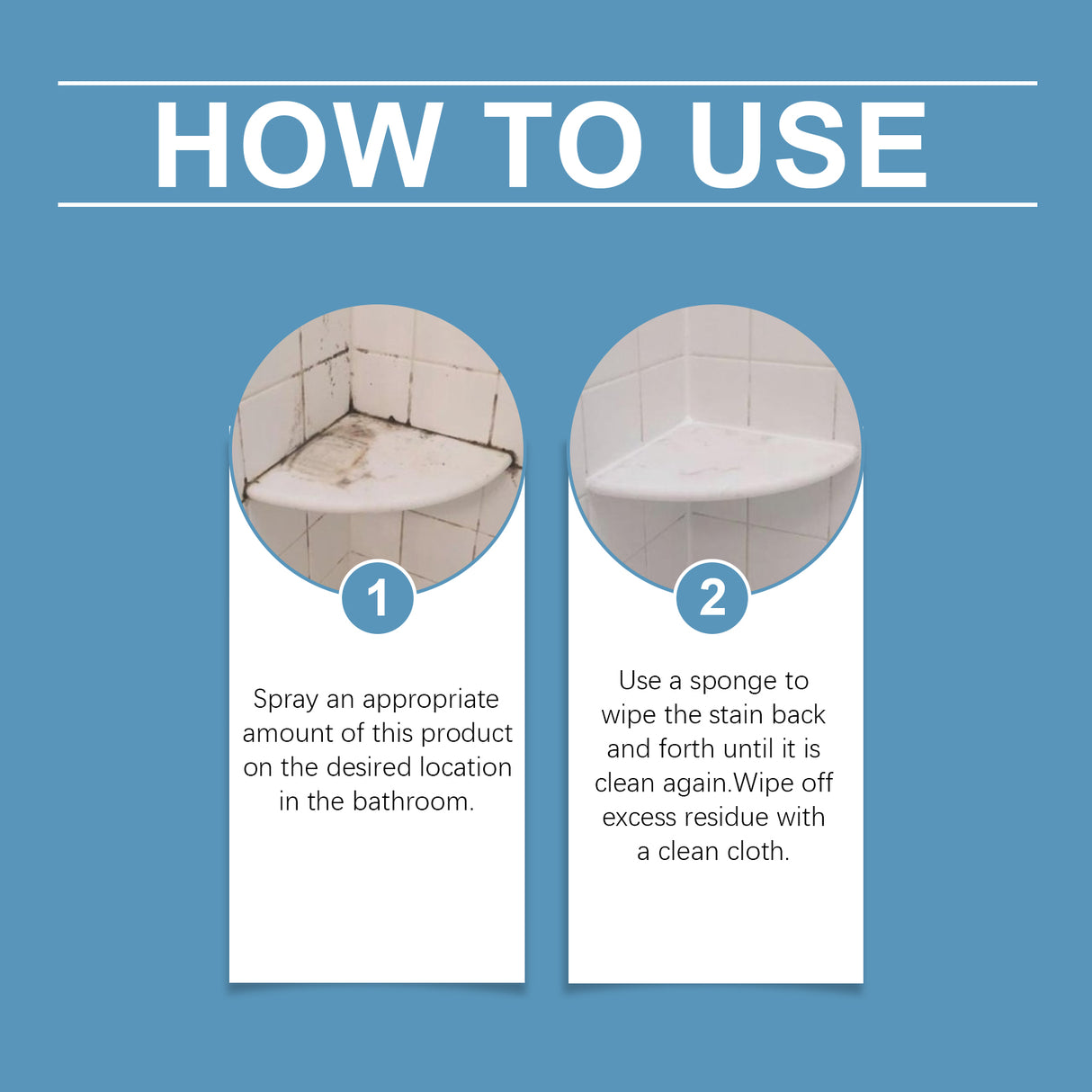 HOW TO USE

1

Spray an appropriate amount of this product on the desired location in the bathroom.

2

Use a sponge to wipe the stain back and forth until it is clean again.Wipe off excess residue with a clean cloth.