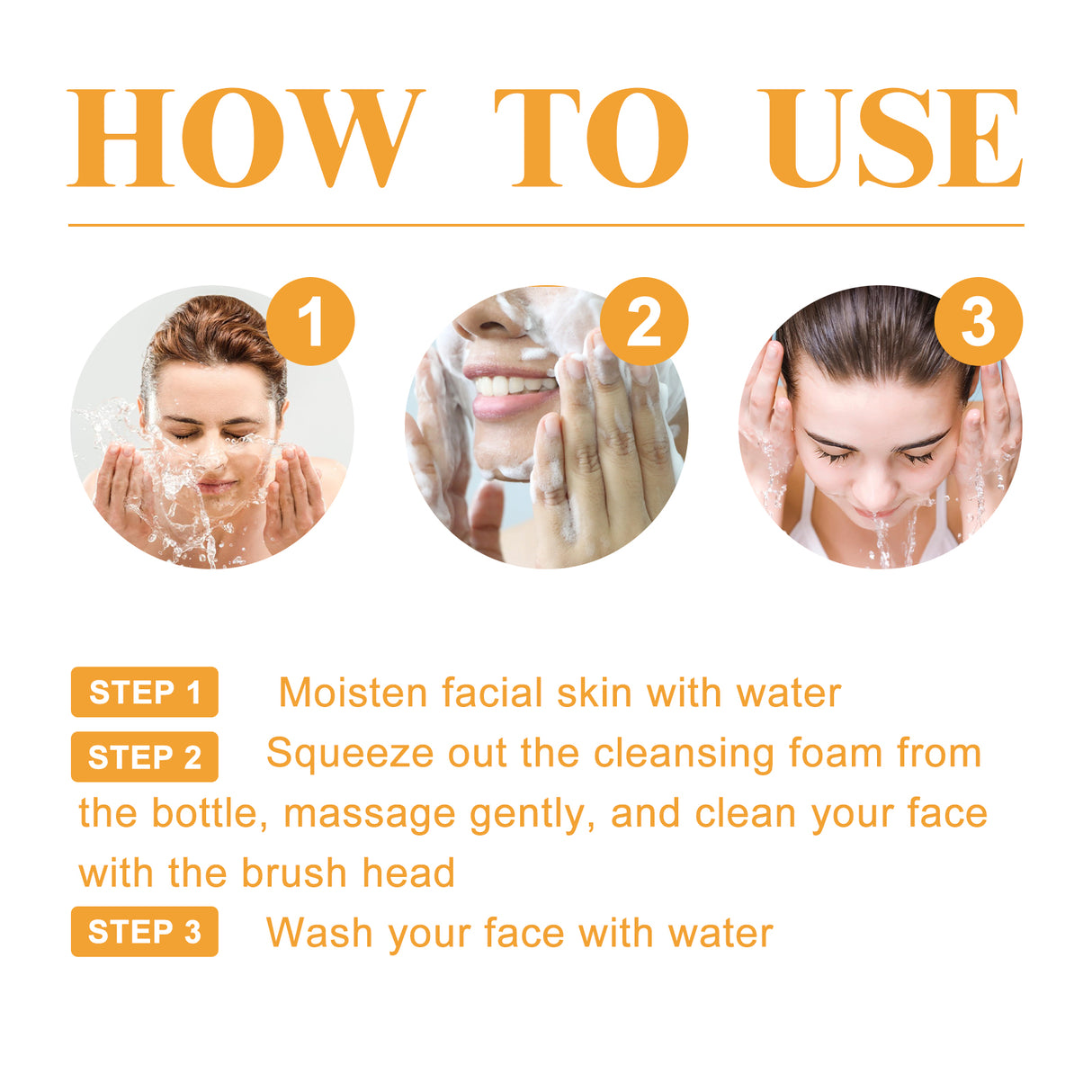 HOW TO USE

1

2

3

STEP 1 Moisten facial skin with water

STEP 2 Squeeze out the cleansing foam from the bottle, massage gently, and clean your face with the brush head

STEP 3 Wash your face with water