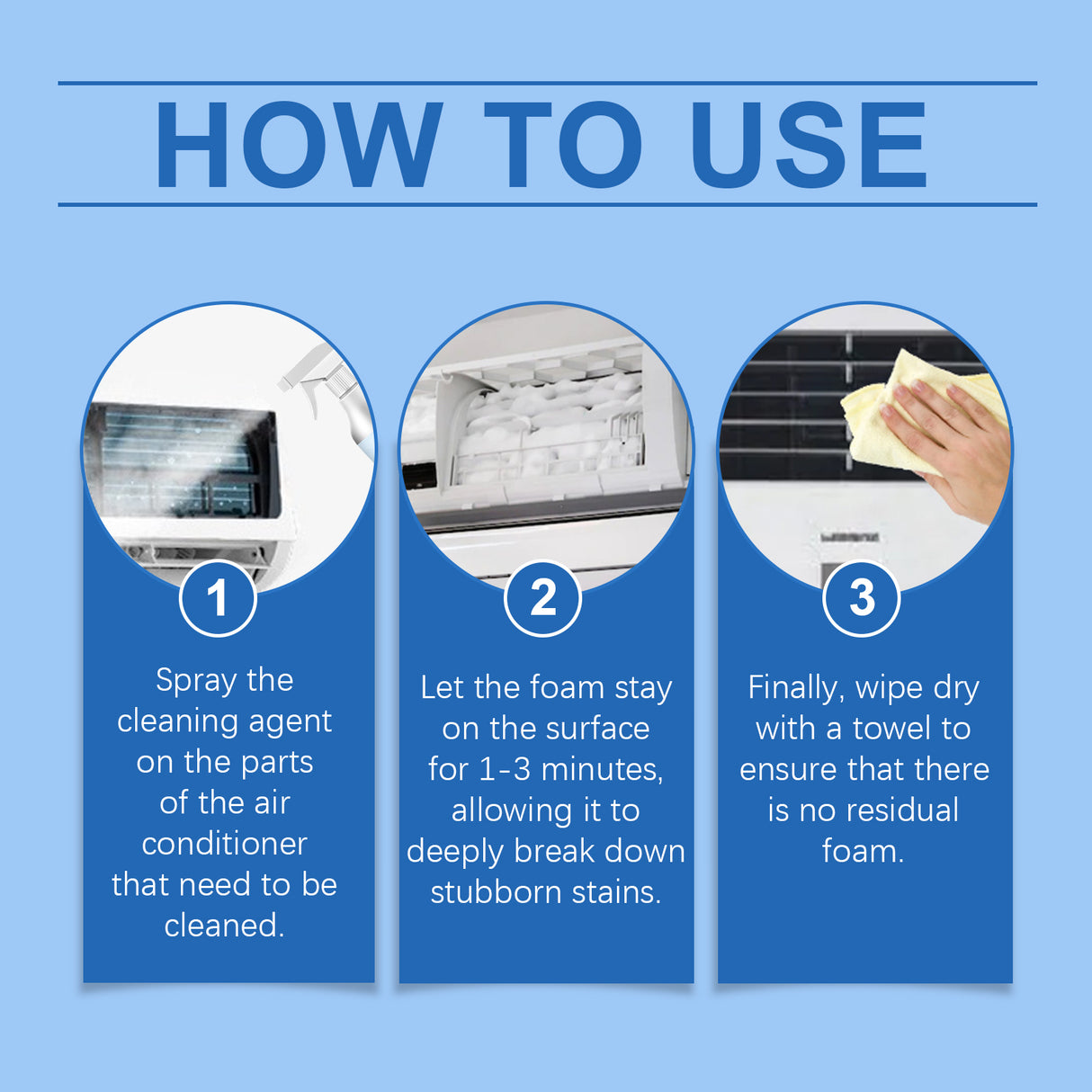 HOW TO USE

1

Spray the cleaning agent on the parts of the air conditioner that need to be cleaned.

2

Let the foam stay on the surface for 1-3 minutes, allowing it to deeply break down stubborn stains.

3

Finally, wipe dry with a towel to ensure that there is no residual foam.