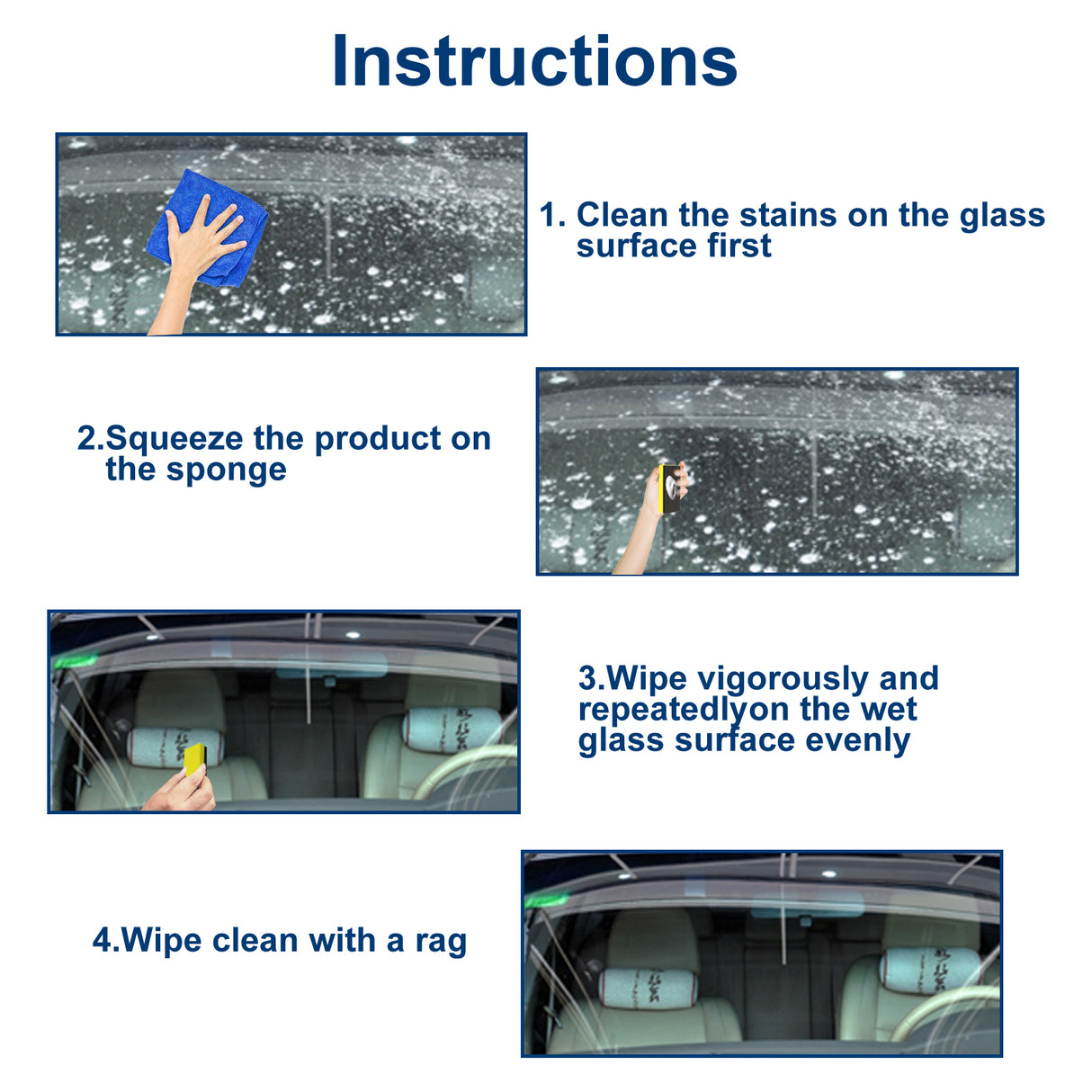 Instructions

1. Clean the stains on the glass surface first

2.Squeeze the product on the sponge

3.Wipe vigorously and repeatedlyon the wet glass surface evenly

4.Wipe clean with a rag