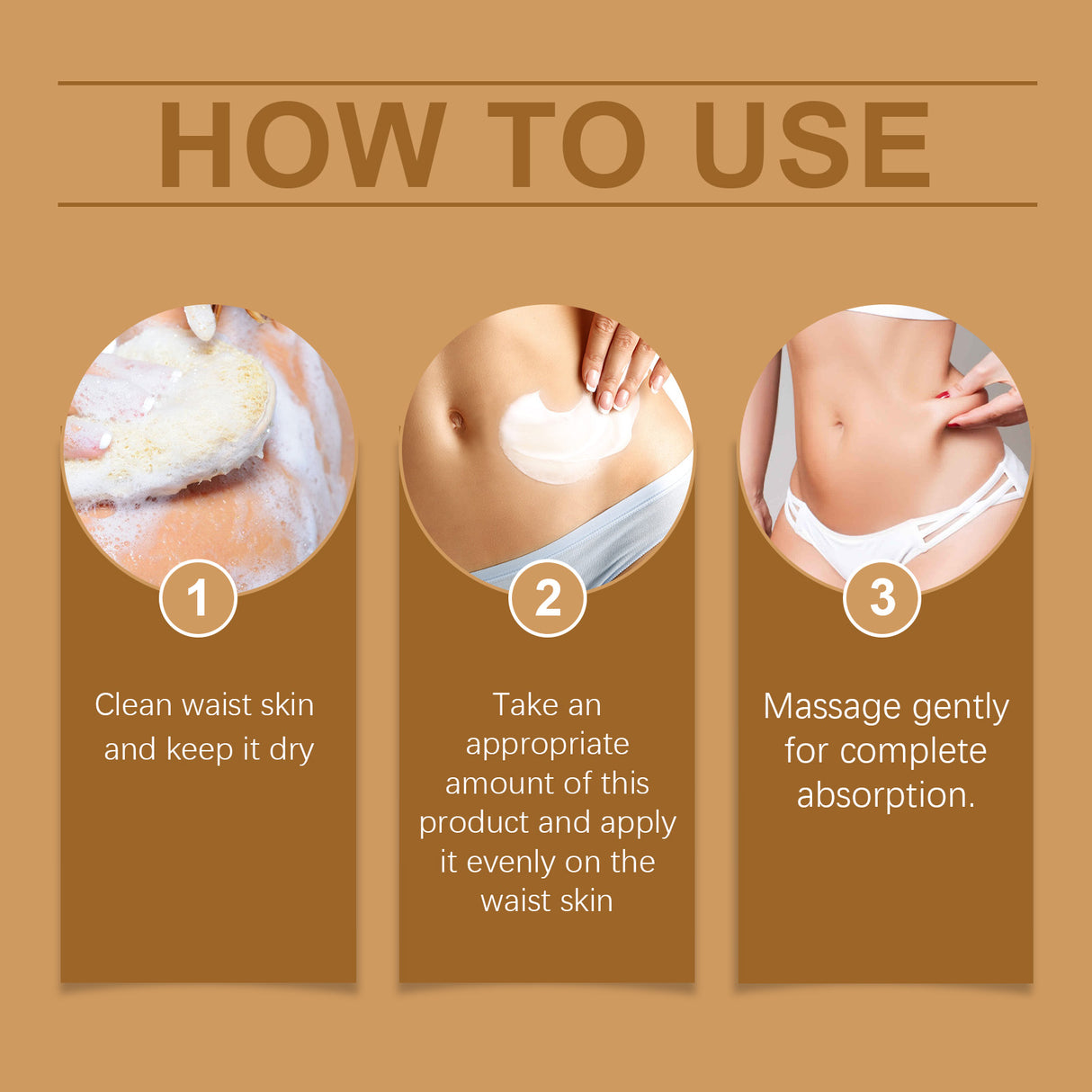 HOW TO USE

1

Clean waist skin and keep it dry

2

Take an appropriate amount of this product and apply it evenly on the waist skin

3

Massage gently for complete absorption.